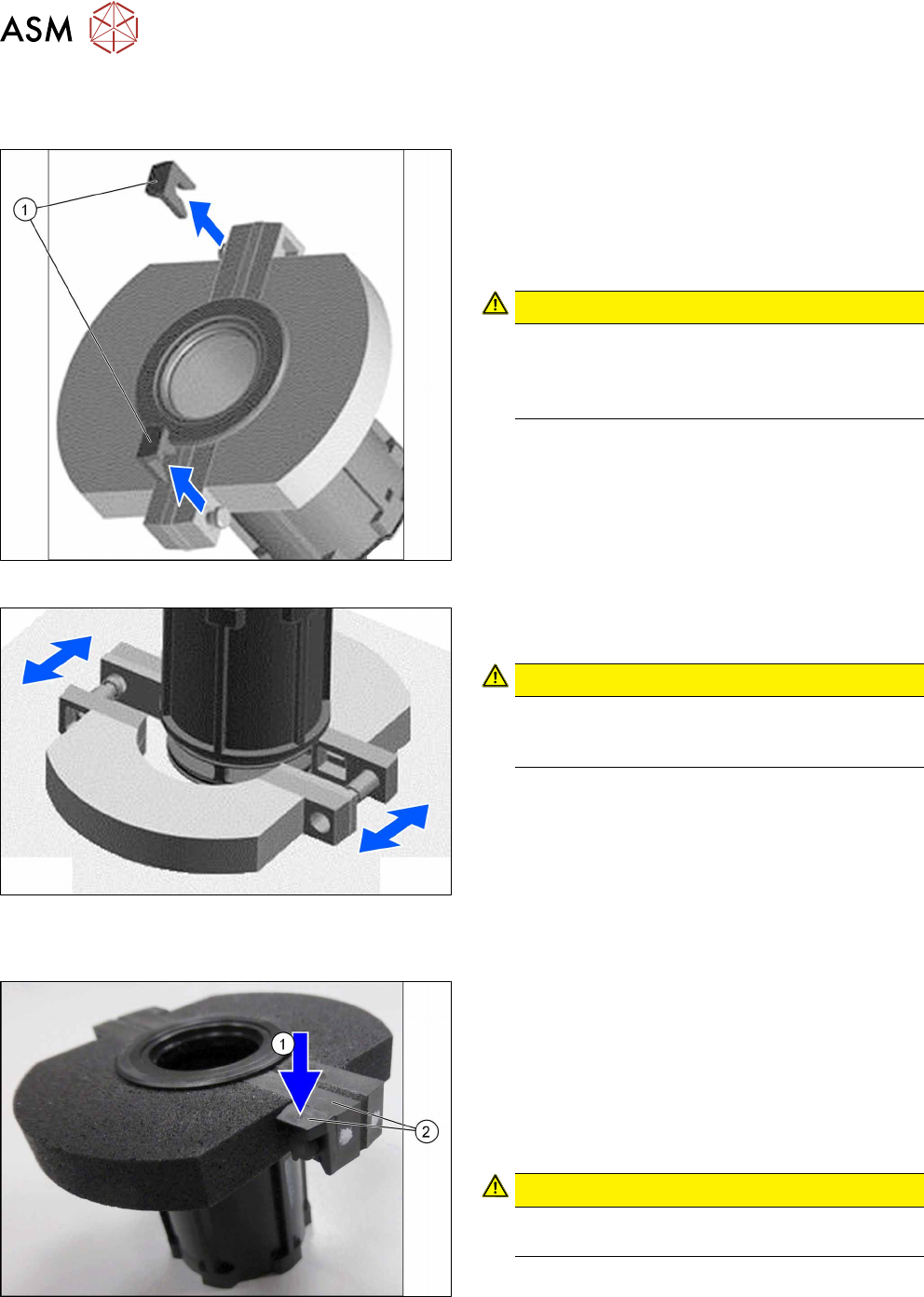 ASM

1

1

2