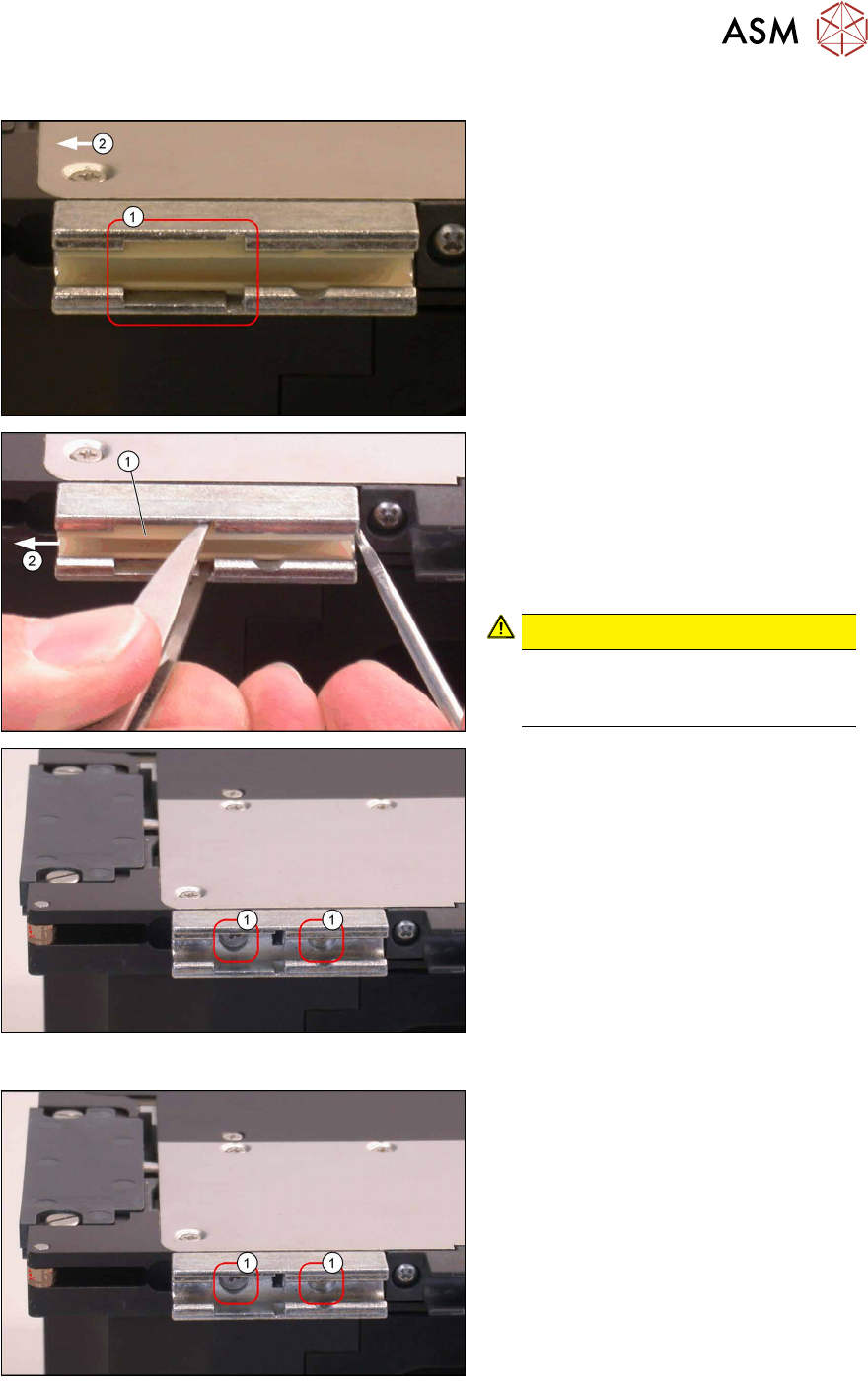 ASM

2
1

1
2

1 1

1 1