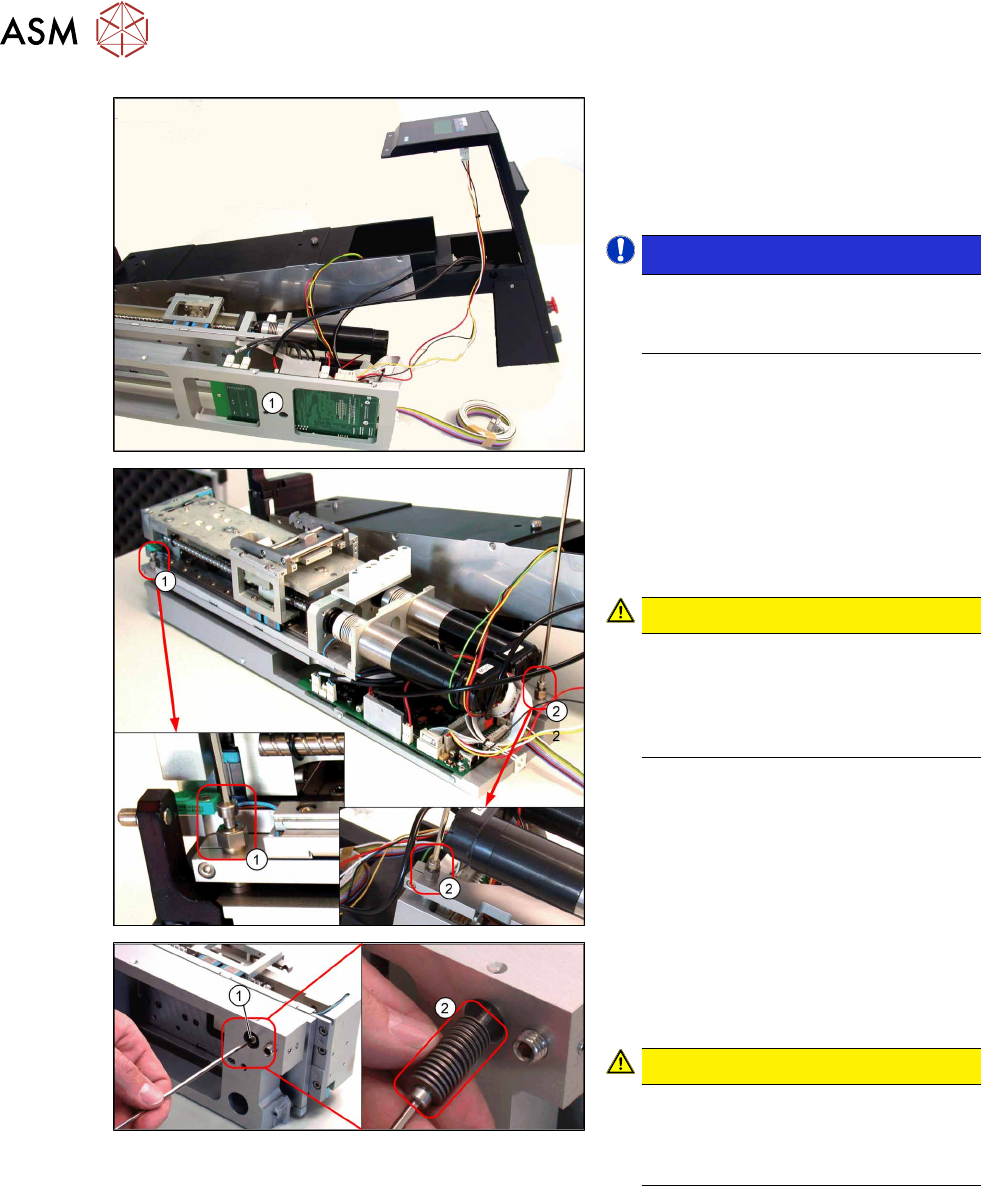 ASM

1

1

2

2

1

2

1

2