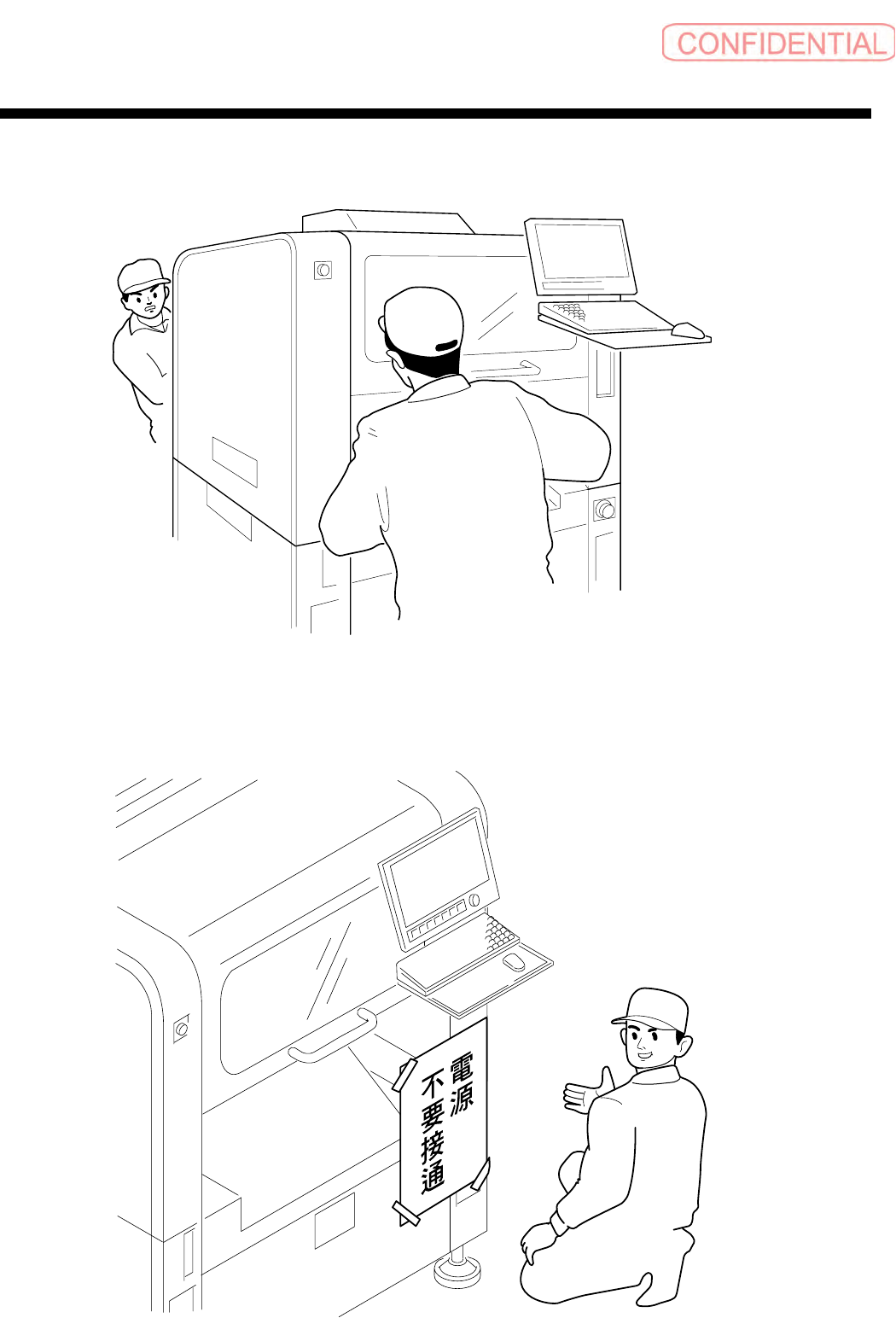 CONFIDENTIAL

電源
不要接通