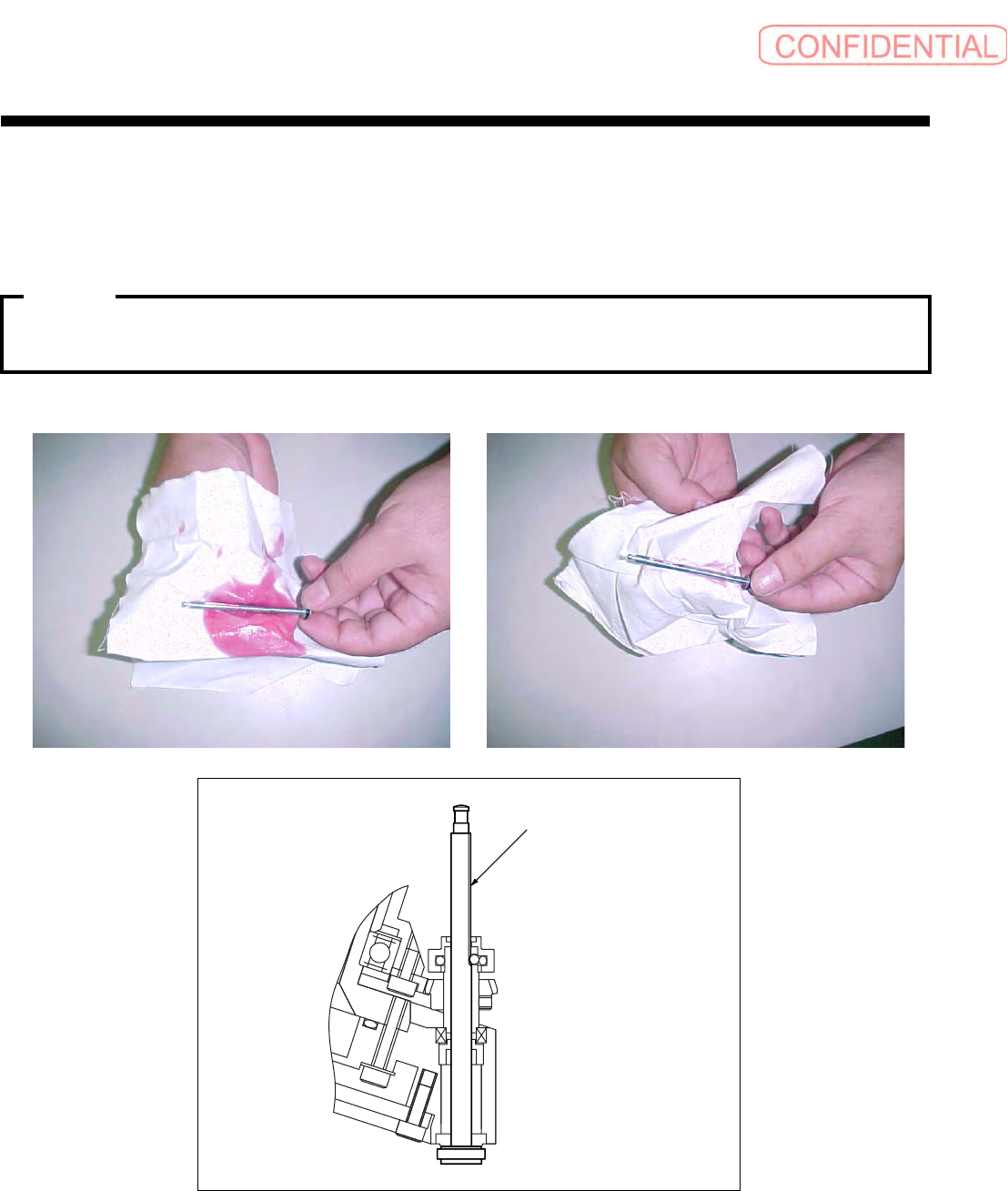 CONFIDENTIAL