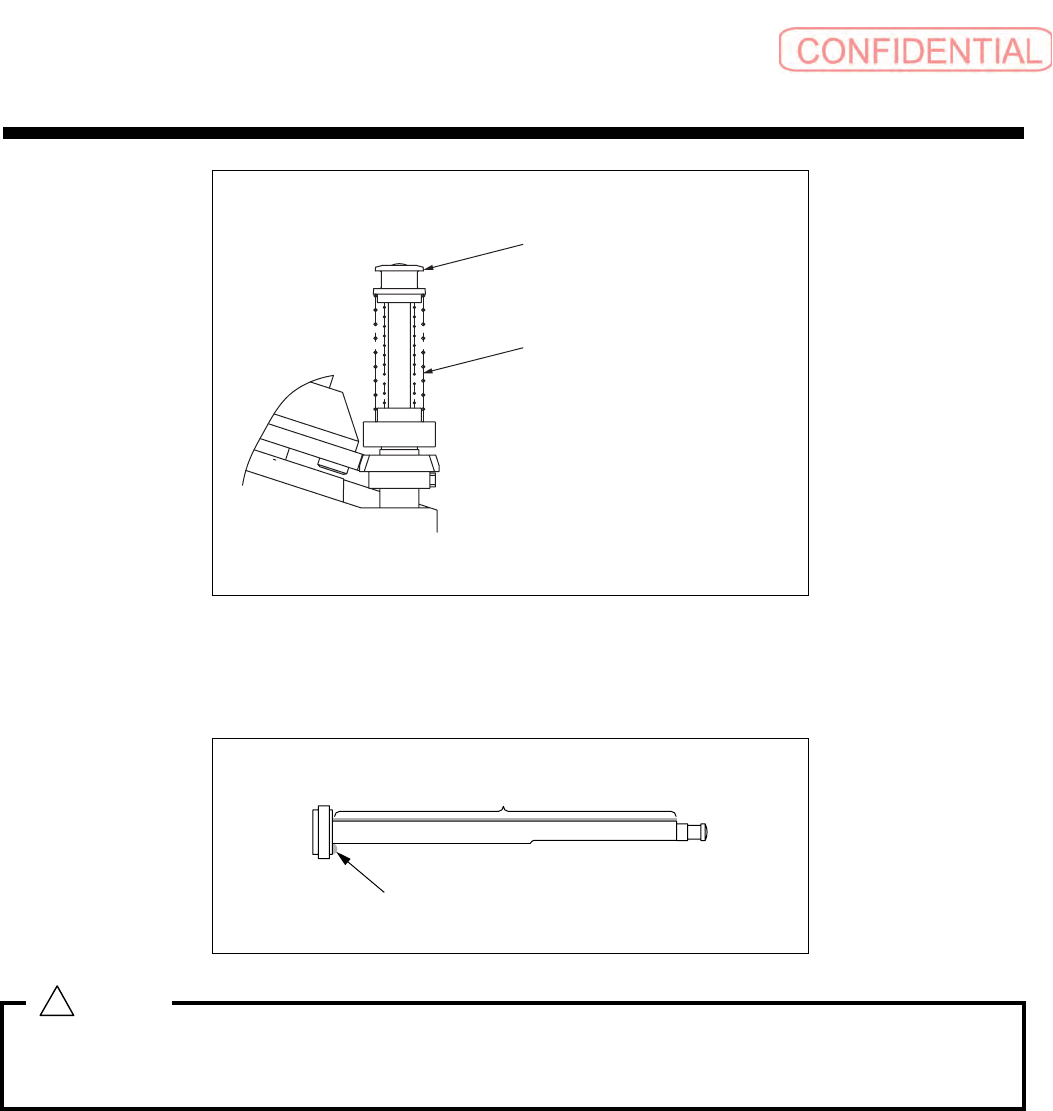 CONFIDENTIAL