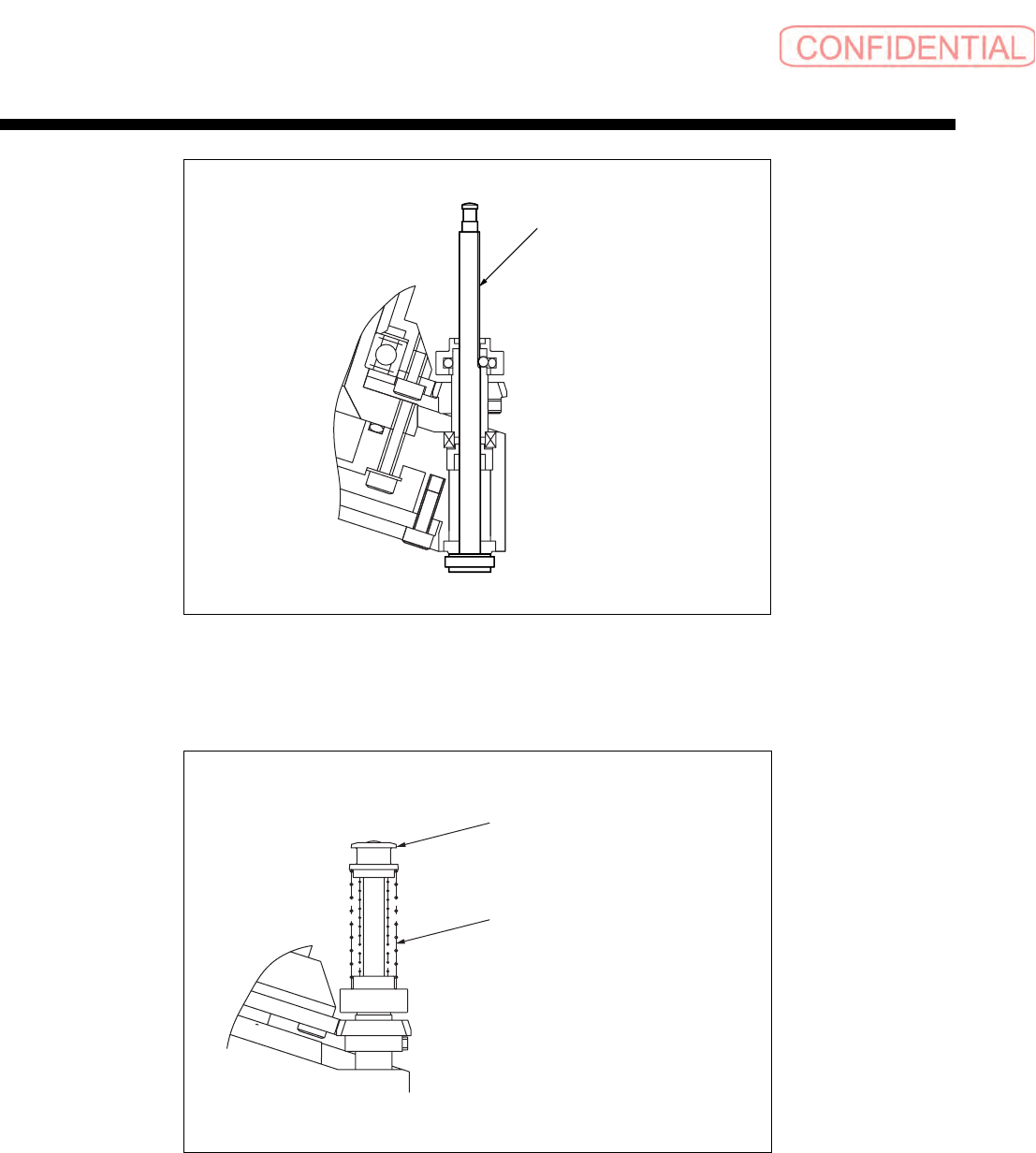 CONFIDENTIAL