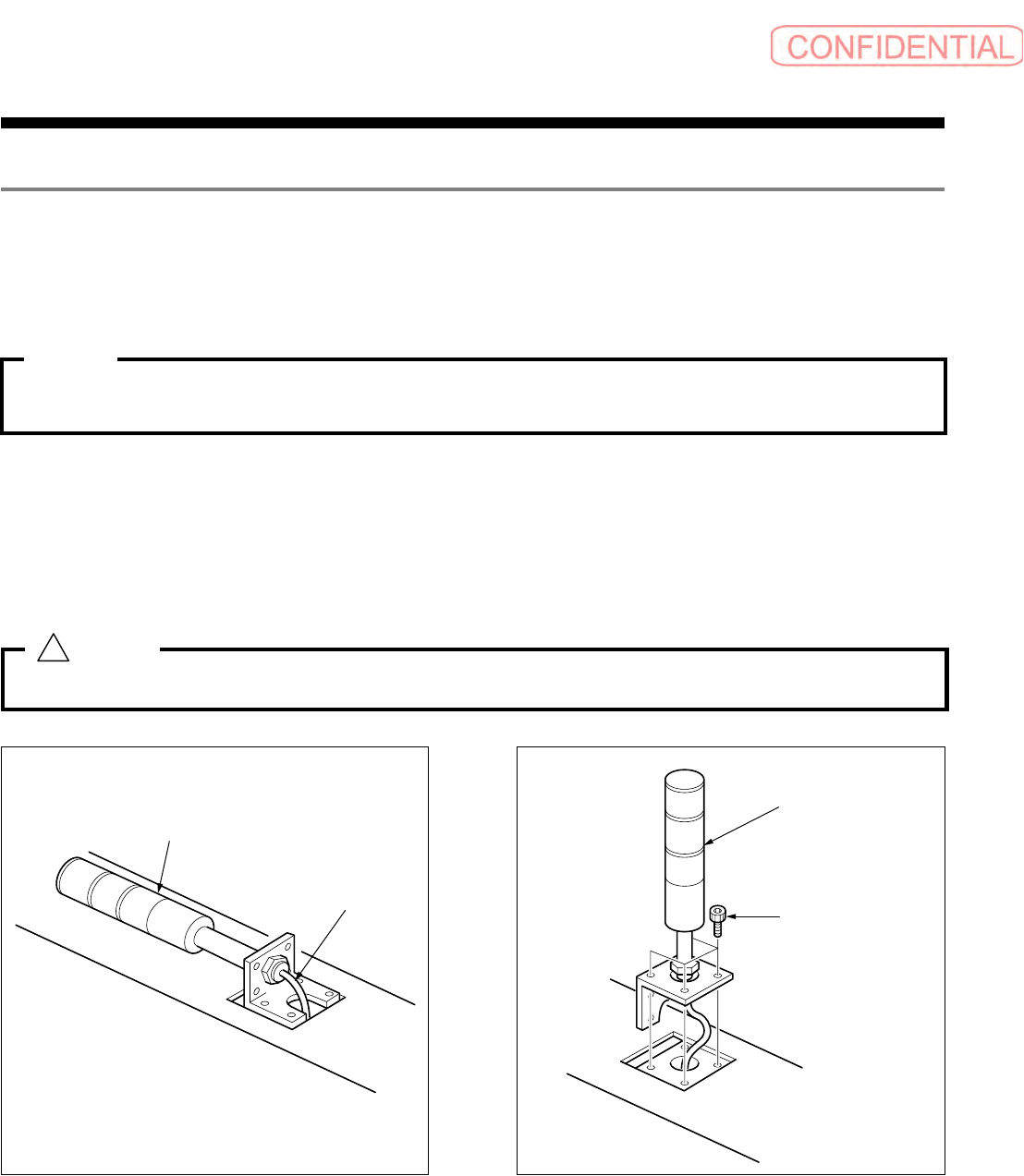 CONFIDENTIAL