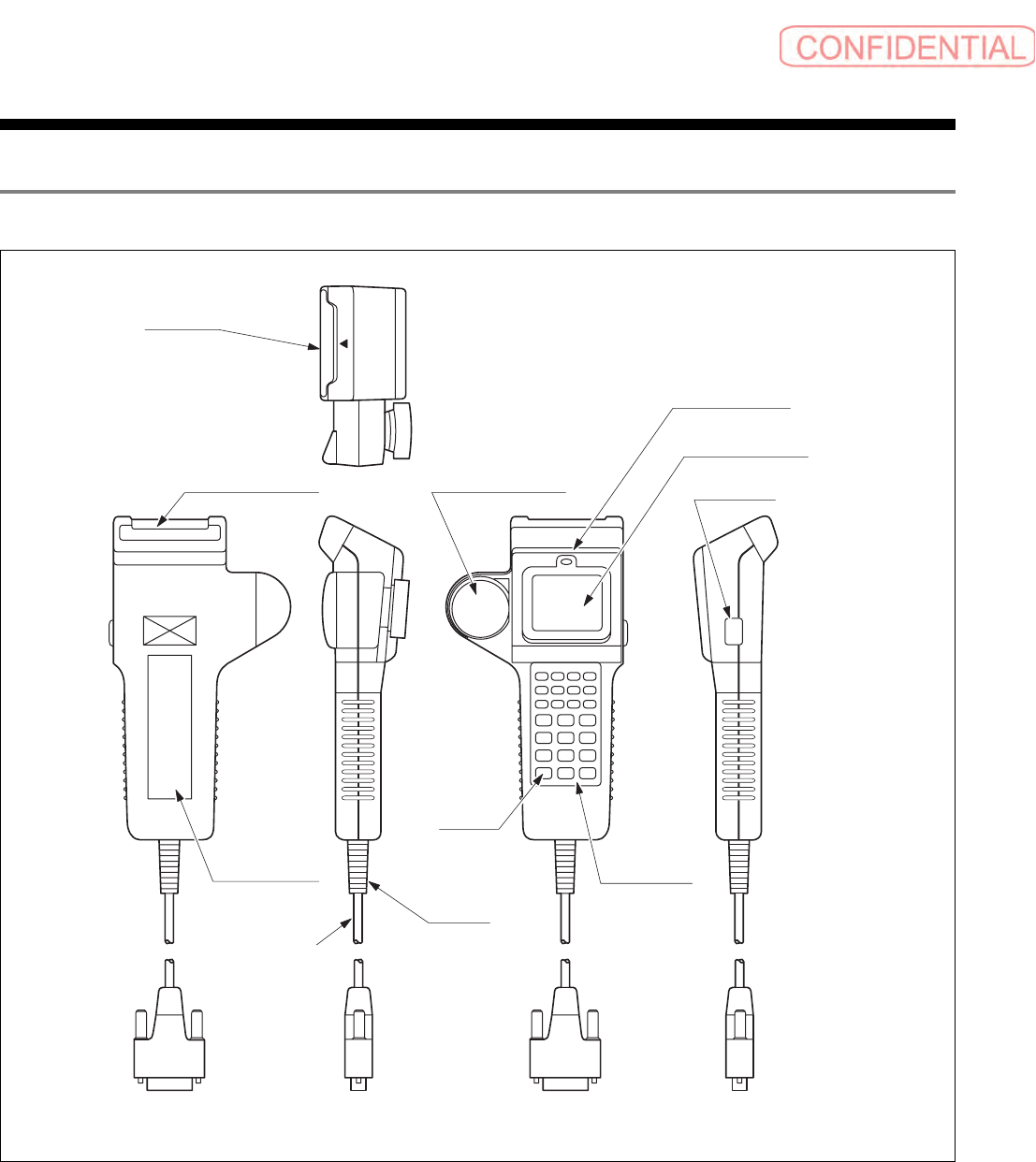 CONFIDENTIAL