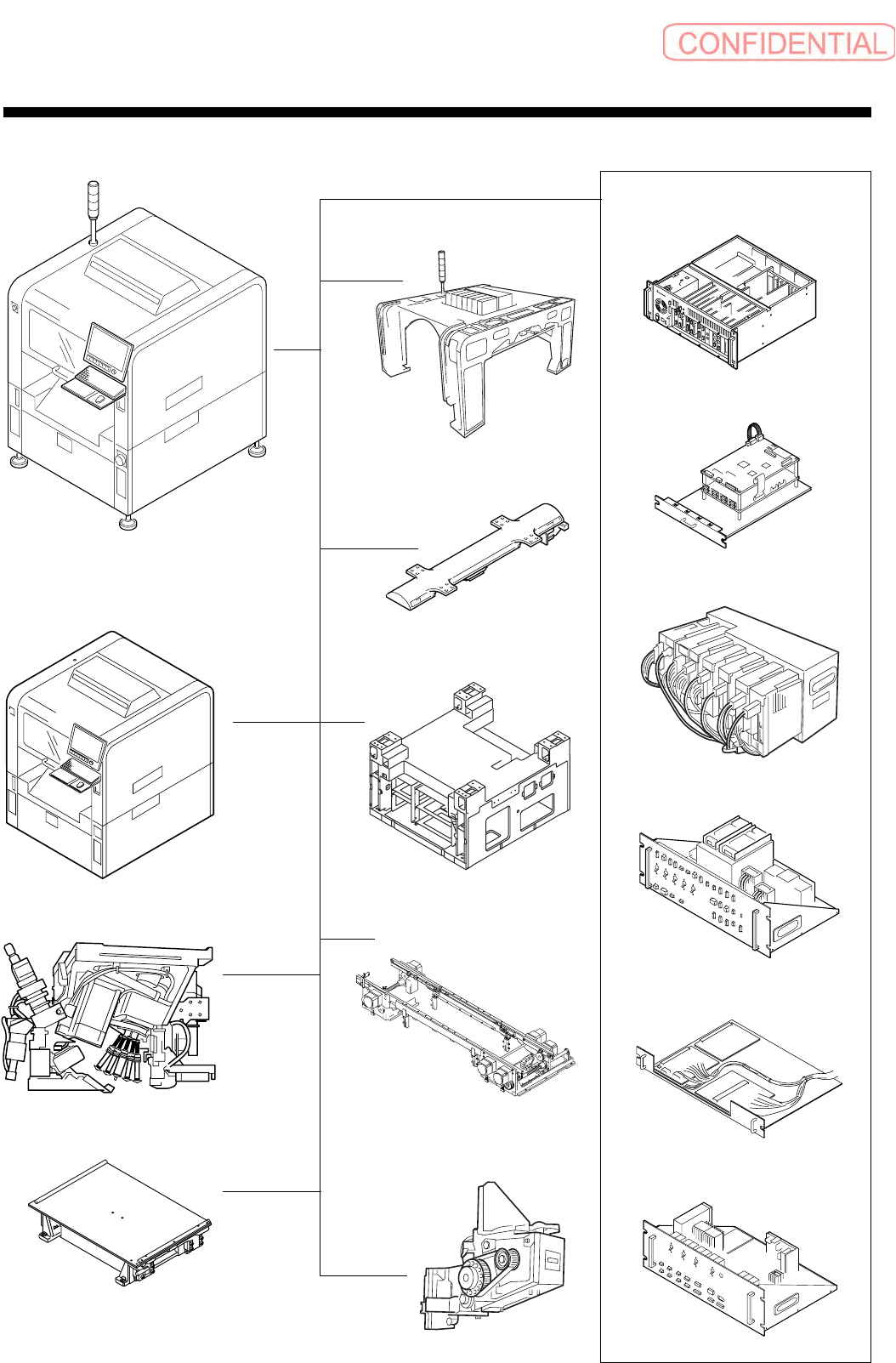 CONFIDENTIAL