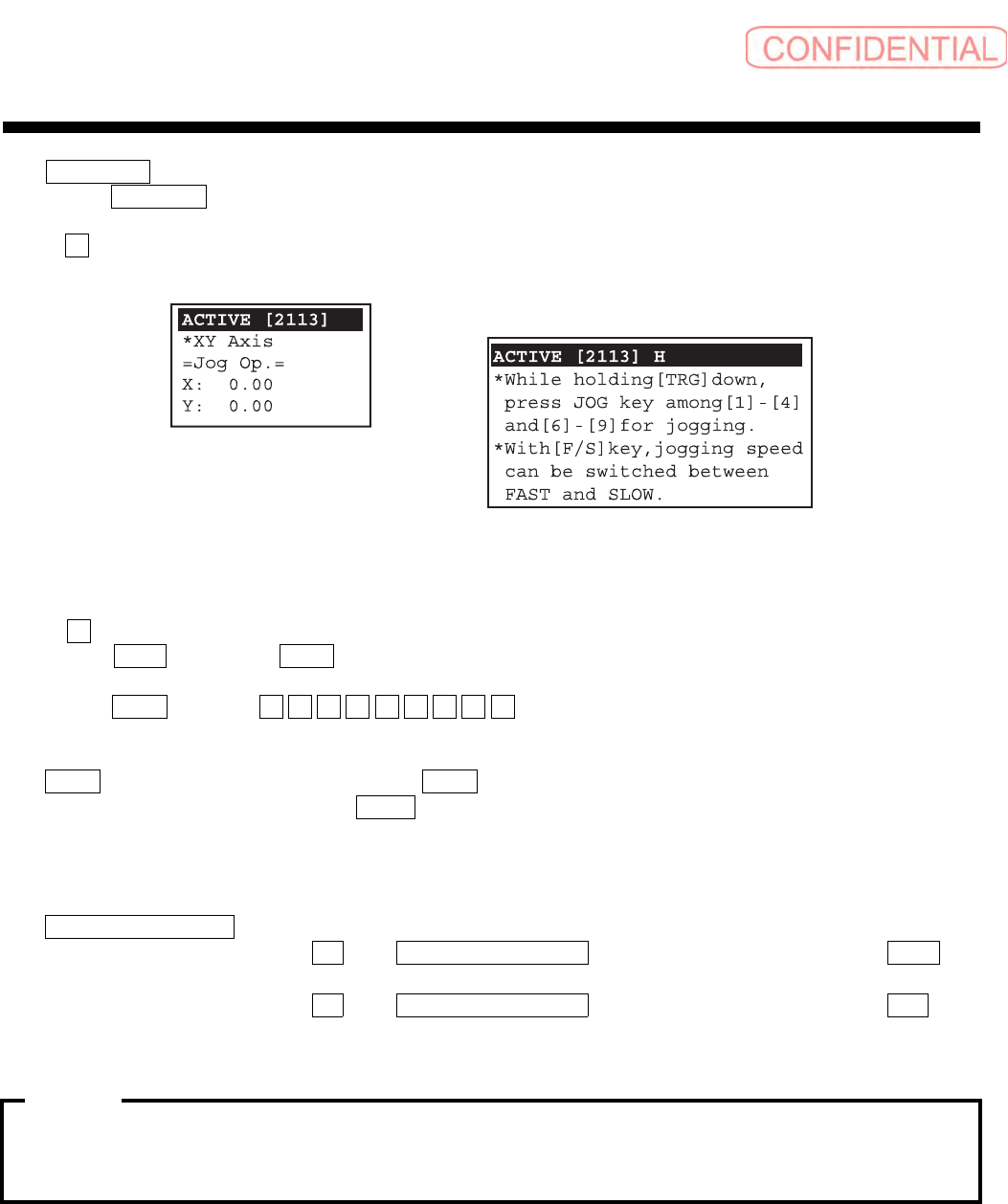 CONFIDENTIAL

ACTIVE [2113]
*XY Axis
=Jog Op.=
X: 0.00
Y: 0.00

ACTIVE [2113] H
*While holding[TRG]down, press JOG key among[1]-[4] and[6]-[9]for jogging.
*With[F/S]key,jogging speed can be switched between FAST and SLOW.