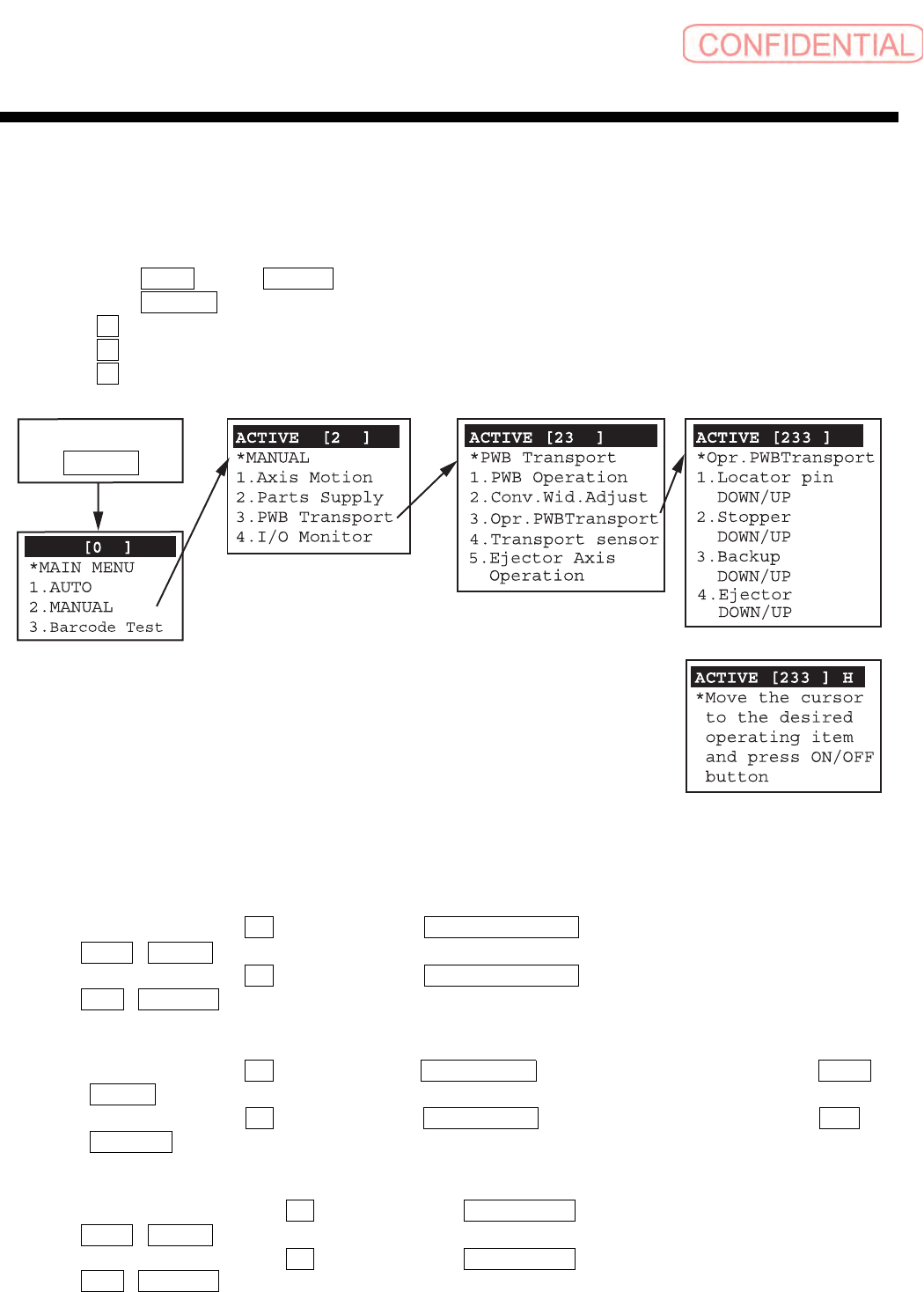 CONFIDENTIAL

[0 ]
*MAIN MENU
1.AUTO
2.MANUAL
3.Barcode Test

ACTIVE [2 ]
*MANUAL
1.Axis Motion
2.Parts Supply
3.PWB Transport
4.I/O Monitor

ACTIVE [23 ]
*PWB Transport
1.PWB Operation
2.Conv.Wid.Adjust
3.Opr.PWBTransport
4.Transport sensor
5.Ejector Axis
Operation

ACTIVE [233 ]
*Opr.PWBTransport
1.Locator pin
DOWN/UP
2.Stopper
DOWN/UP
3.Backup
DOWN/UP
4.Ejector
DOWN/UP

ACTIVE [233 ] H
*Move the cursor
to the desired
operating item
and press ON/OFF
button