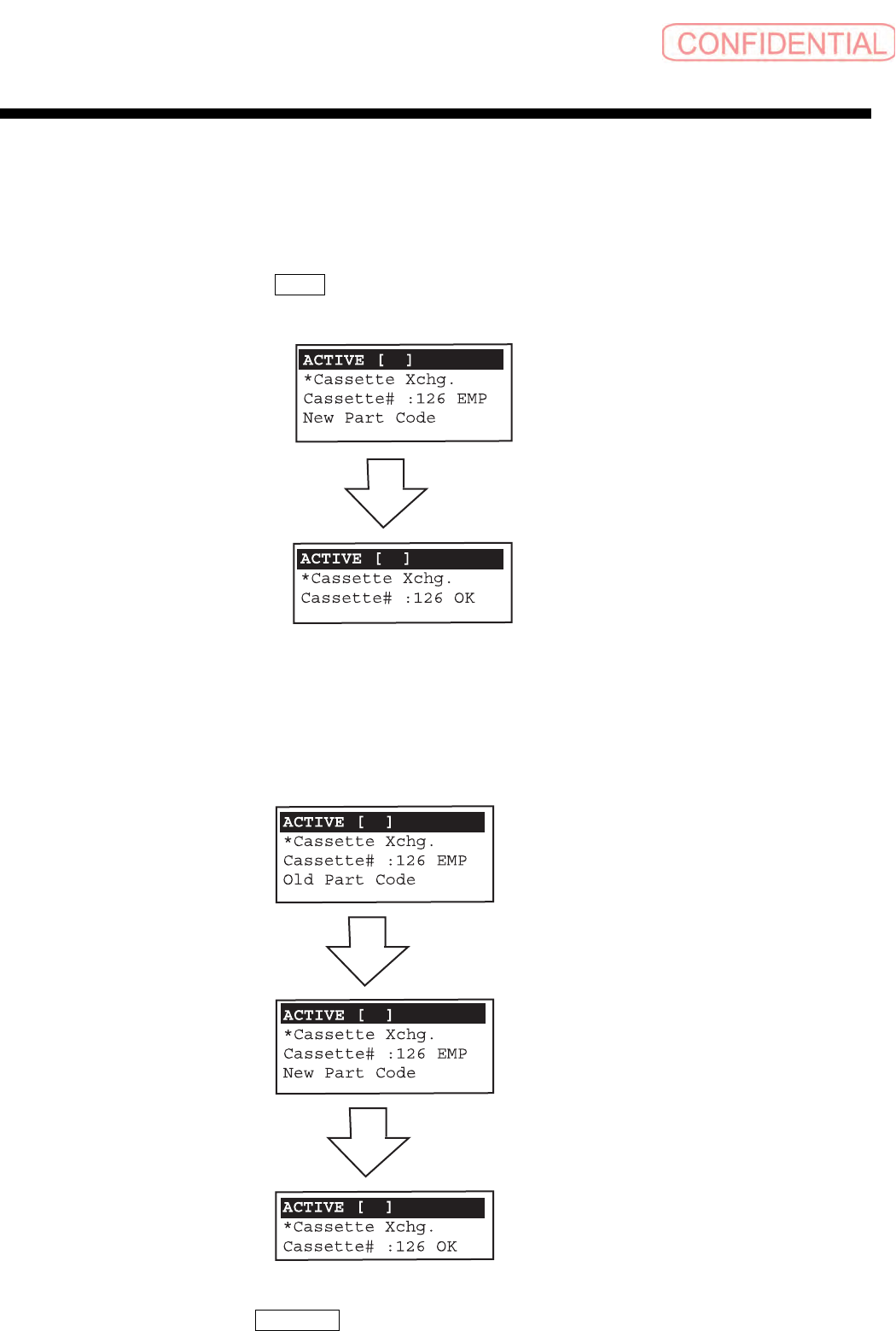 CONFIDENTIAL

ACTIVE [ ]
*Cassette Xchg.
Cassette# :126 EMP
New Part Code

ACTIVE [ ]
*Cassette Xchg.
Cassette# :126 OK

ACTIVE [ ]
*Cassette Xchg.
Cassette# :126 EMP
Old Part Code

ACTIVE [ ]
*Cassette Xchg.
Cassette# :126 EMP
New Part Code

ACTIVE [ ]
*Cassette Xchg.
Cassette# :126 OK