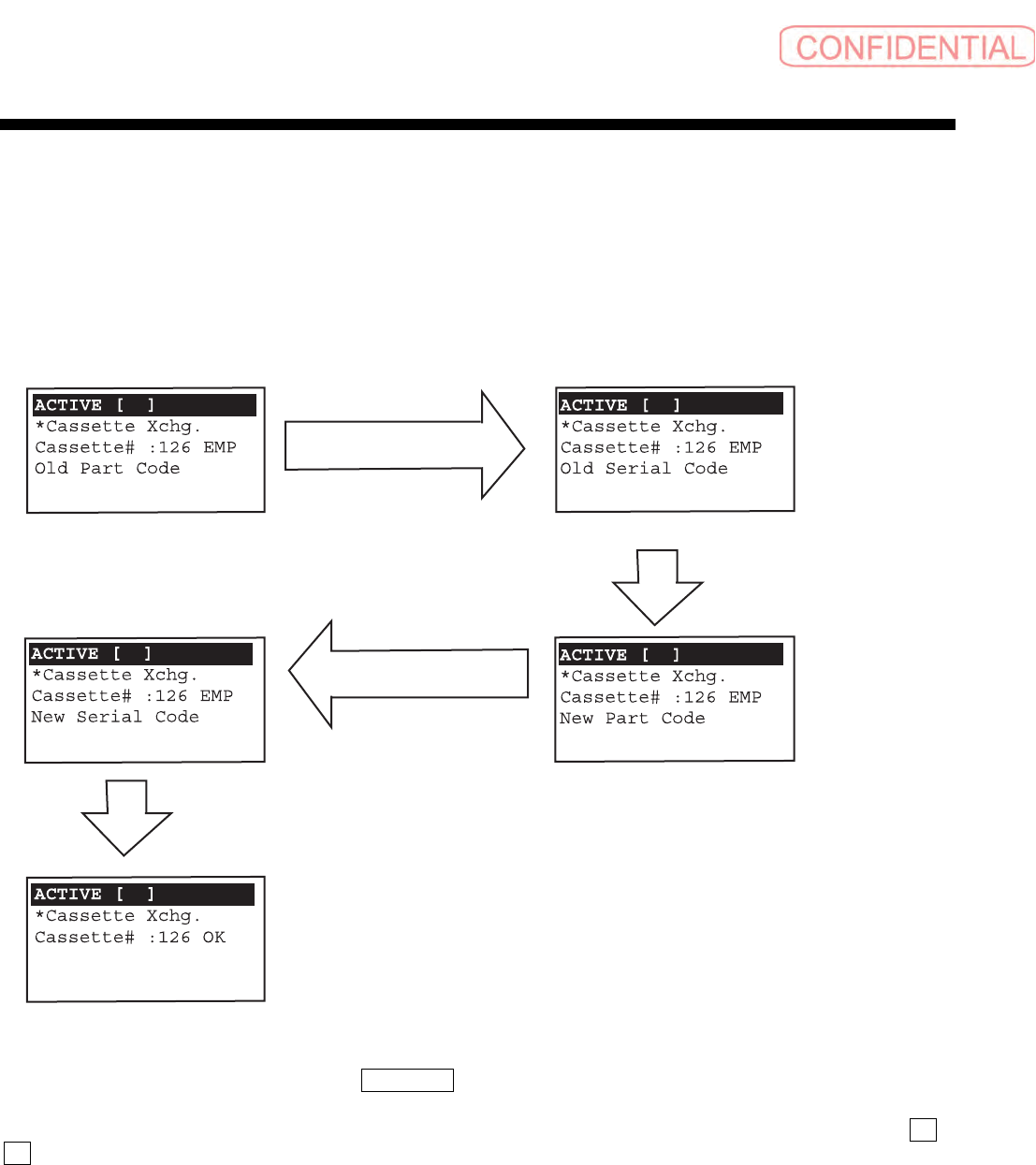 CONFIDENTIAL

ACTIVE [ ]
*Cassette Xchg.
Cassette# :126 EMP
Old Part Code

ACTIVE [ ]
*Cassette Xchg.
Cassette# :126 EMP
Old Serial Code

ACTIVE [ ]
*Cassette Xchg.
Cassette# :126 EMP
New Part Code

ACTIVE [ ]
*Cassette Xchg.
Cassette# :126 EMP
New Serial Code

ACTIVE [ ]
*Cassette Xchg.
Cassette# :126 OK