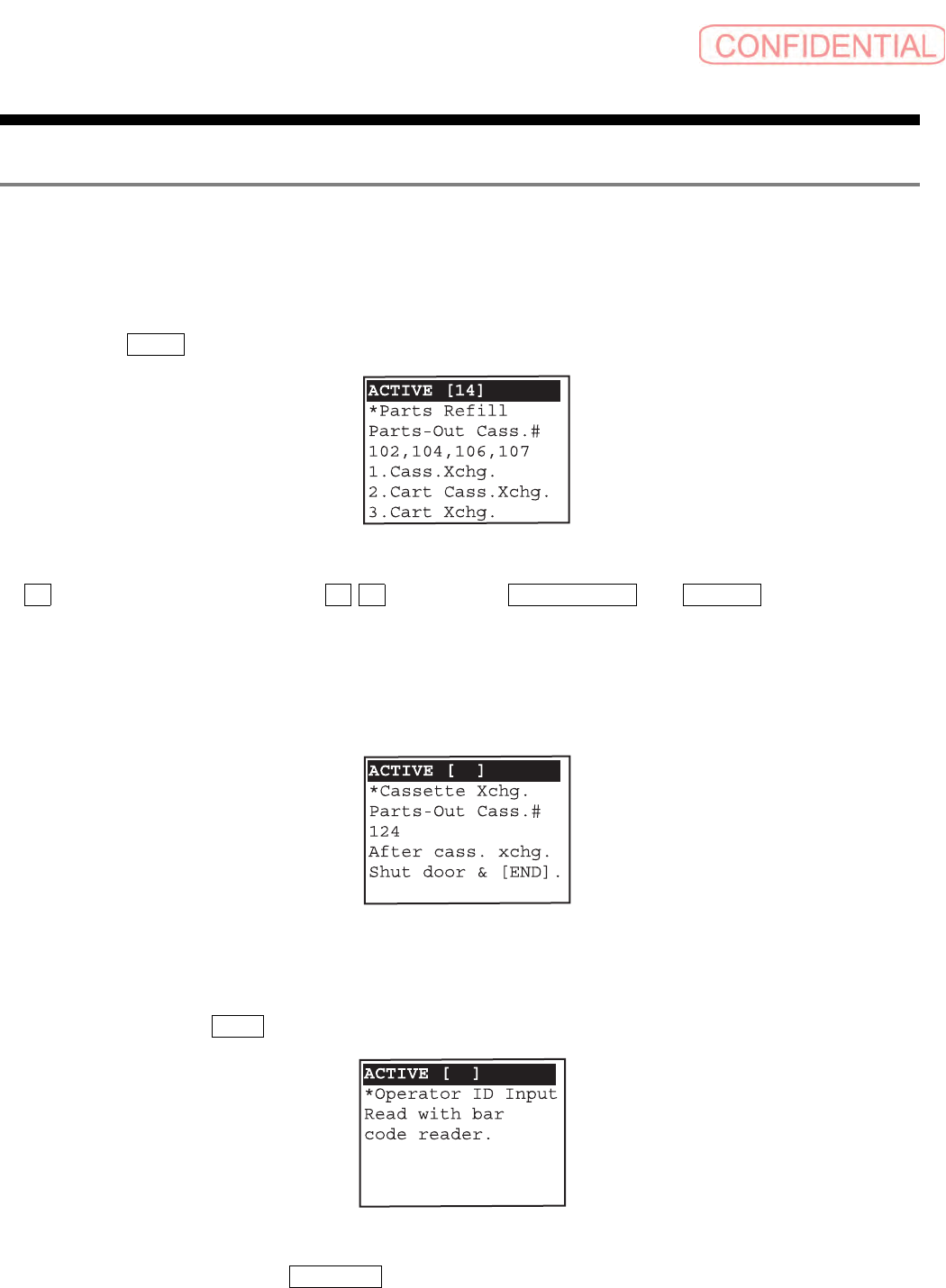 CONFIDENTIAL

ACTIVE [14]
*Parts Refill
Parts-Out Cass.#
102,104,106,107
1.Cass.Xchg.
2.Cart Cass.Xchg.
3.Cart Xchg.

ACTIVE [ ]
*Cassette Xchg.
Parts-Out Cass.#
124
After cass. xchg.
Shut door & [END].

ACTIVE [ ]
*Operator ID Input
Read with bar
code reader.