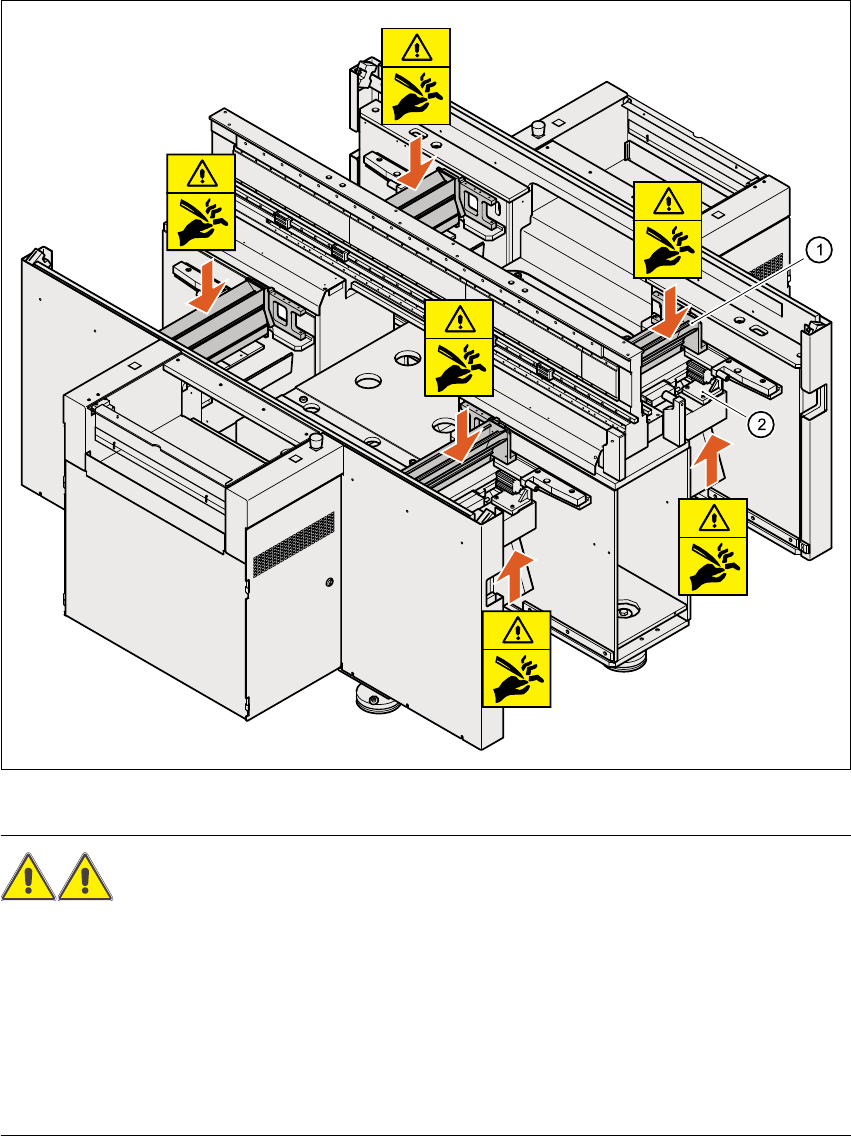 1

2