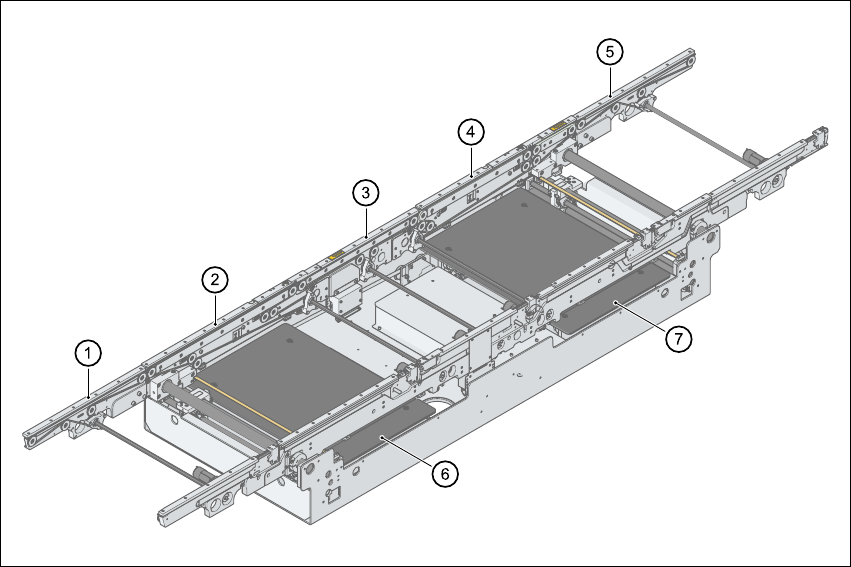 1
2
3
4
5
6
7