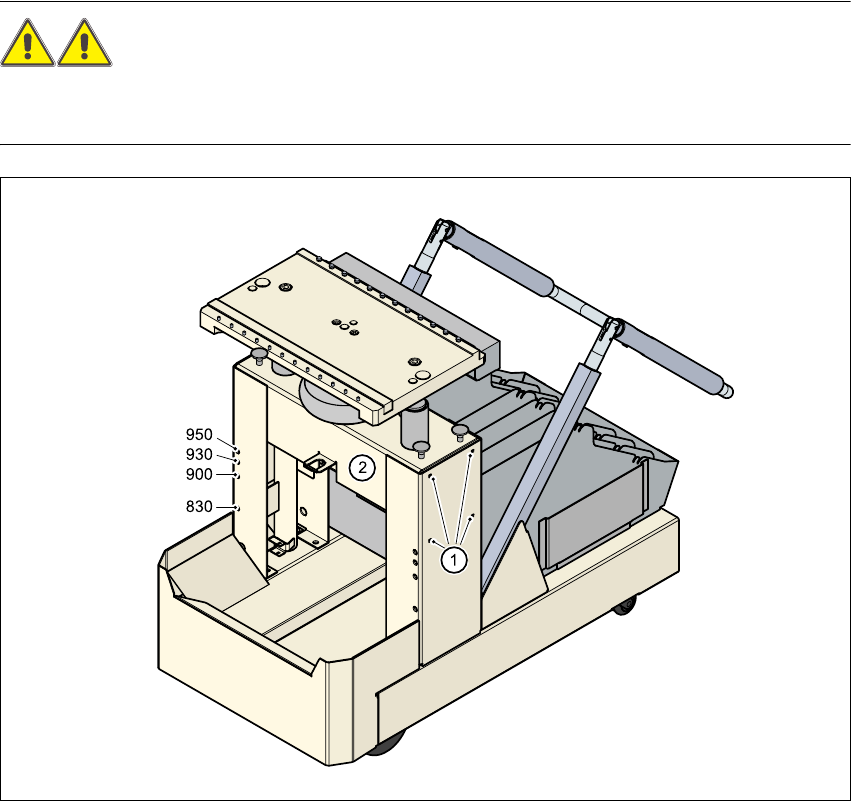 950
930
900
830
2
1