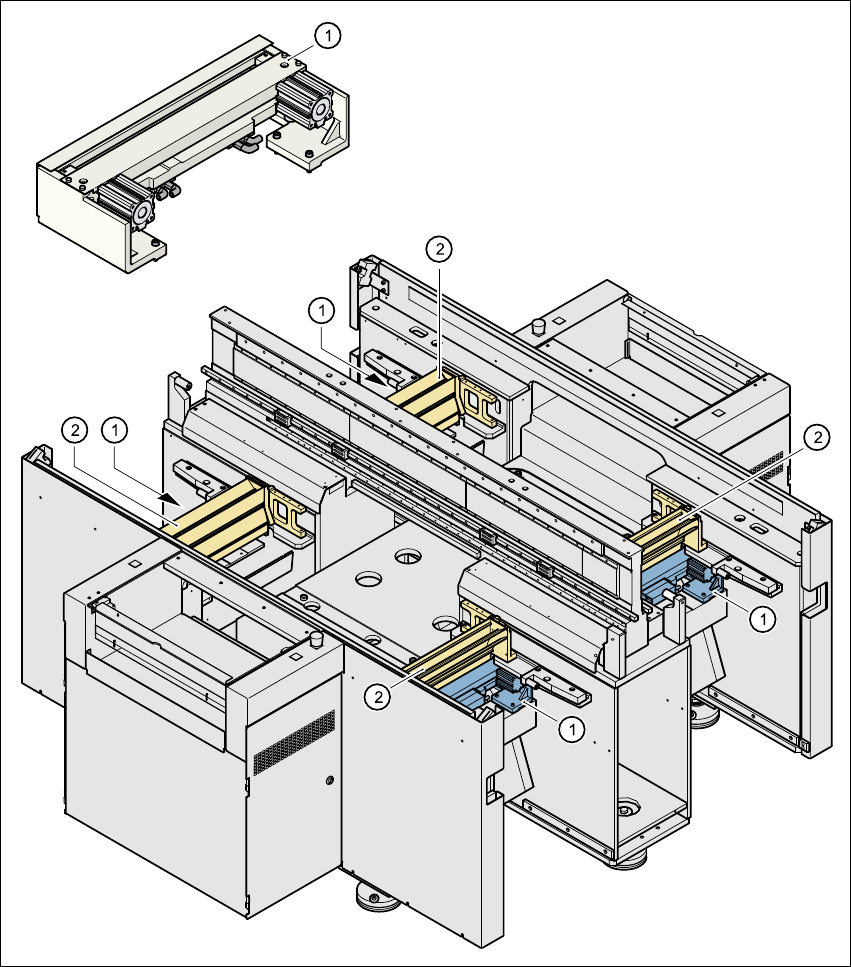 1

2

1

2

1

2

1

2

1