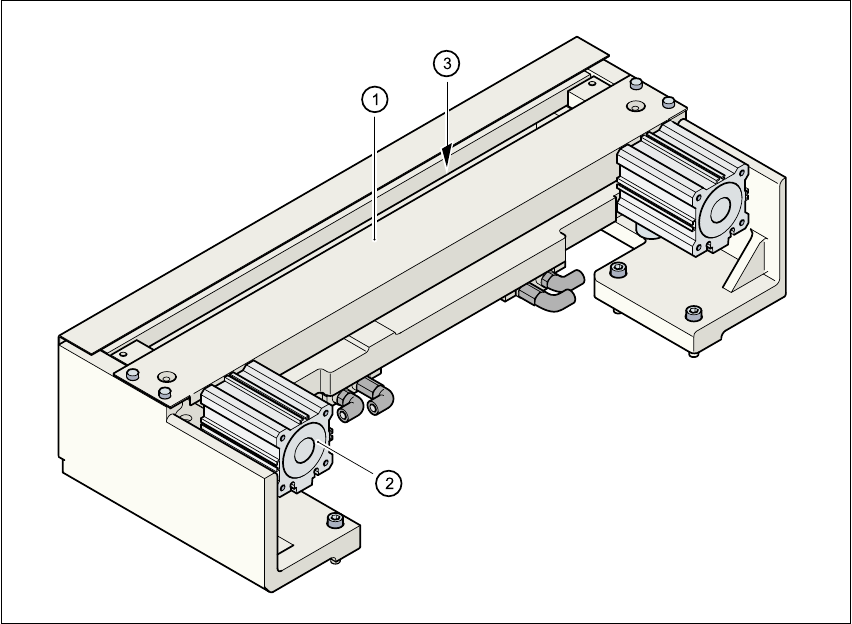 3
1
2