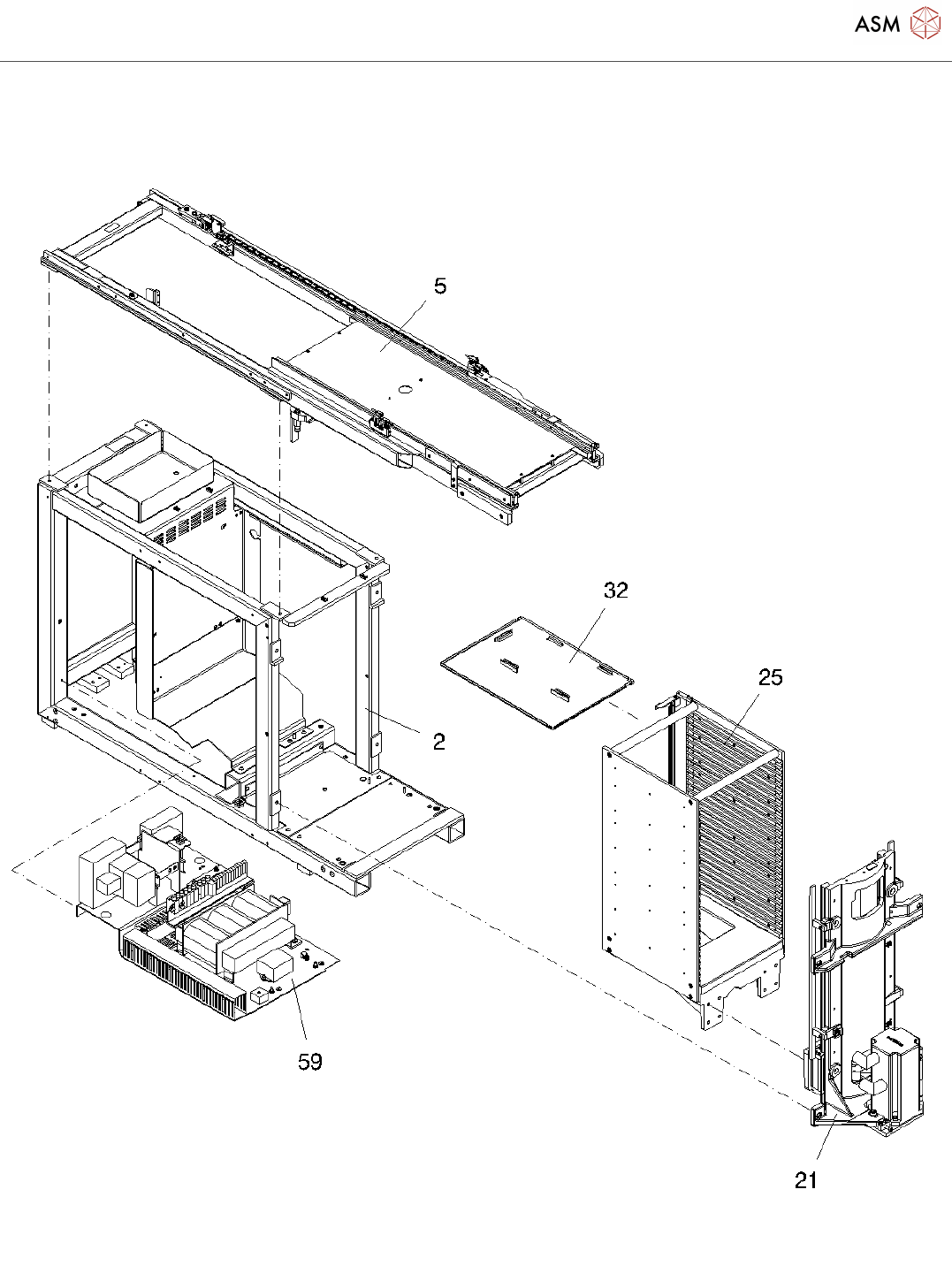 ASM

5

32

25

2

59

21