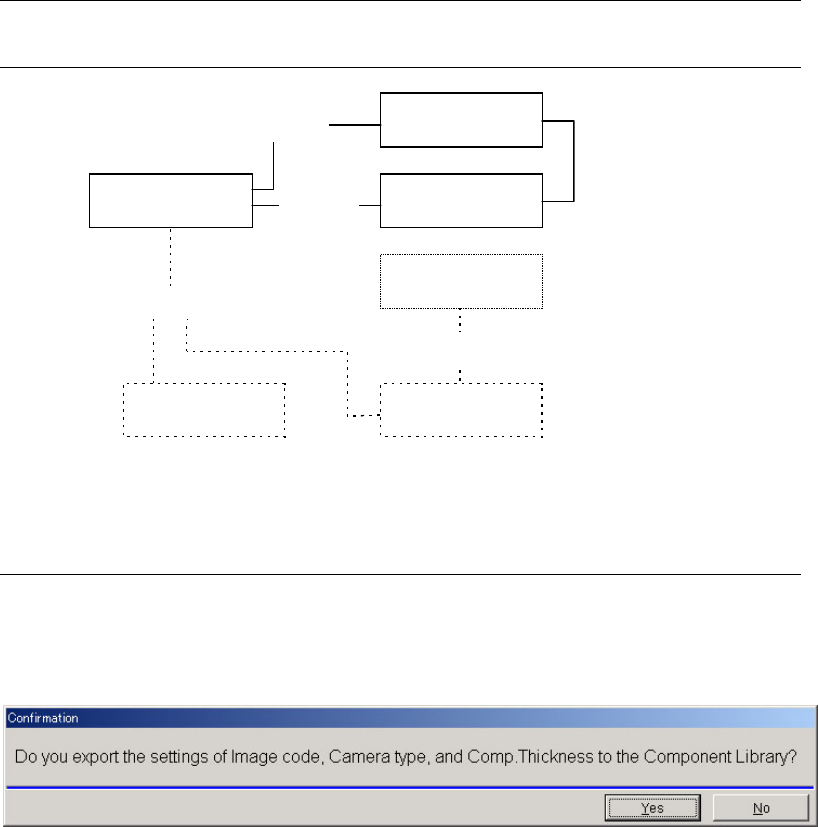 Confirmation

Do you export the settings of Image code, Camera type, and Comp.Thickness to the Component Library?

Yes

No