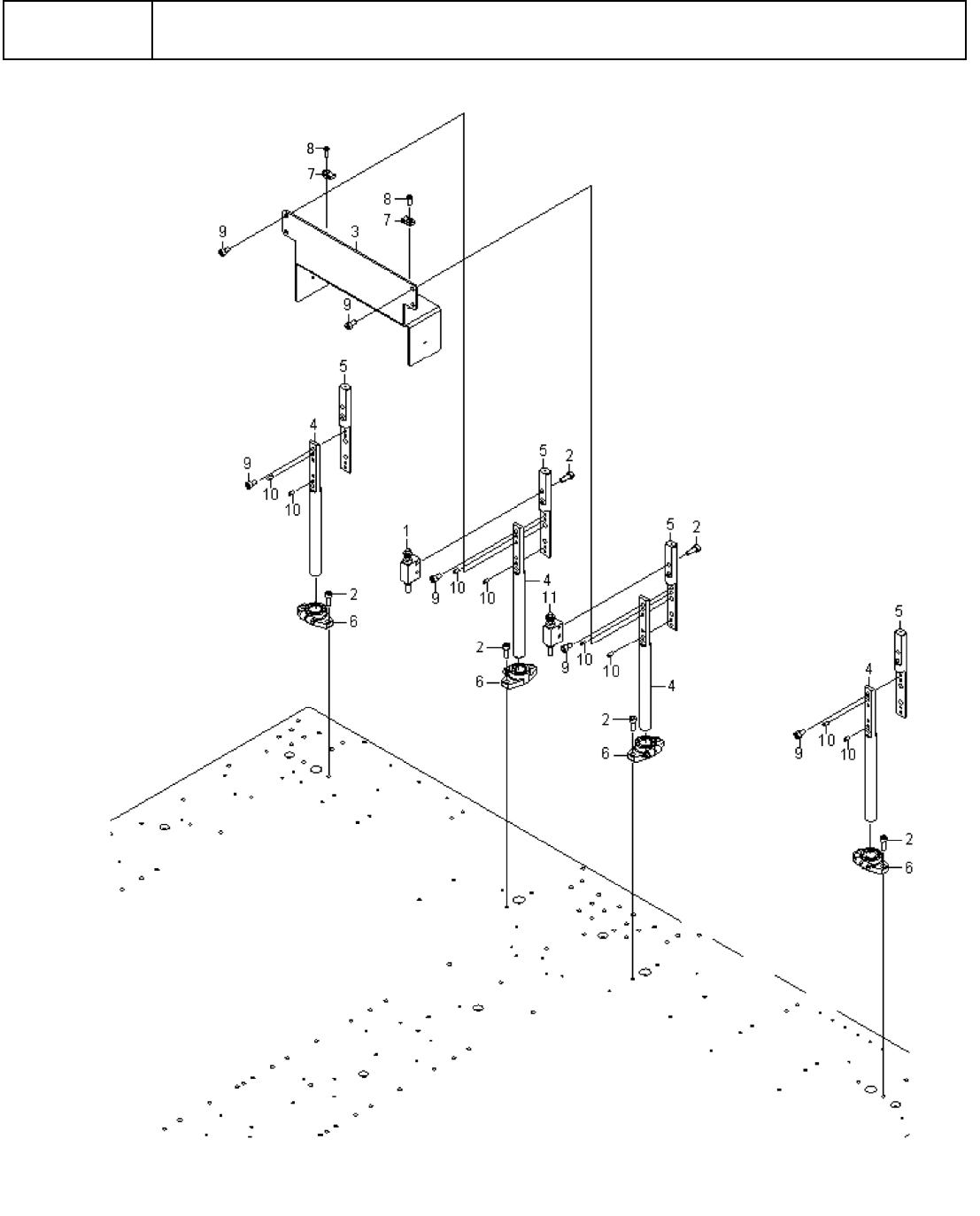 8
7
8
7
9
3
9
5
4
9
10
10
2
6
5
2
1
9
10
10
4
2
6
5
2
11
9
10
10
4
2
6
5
4
9
10
10
2
6