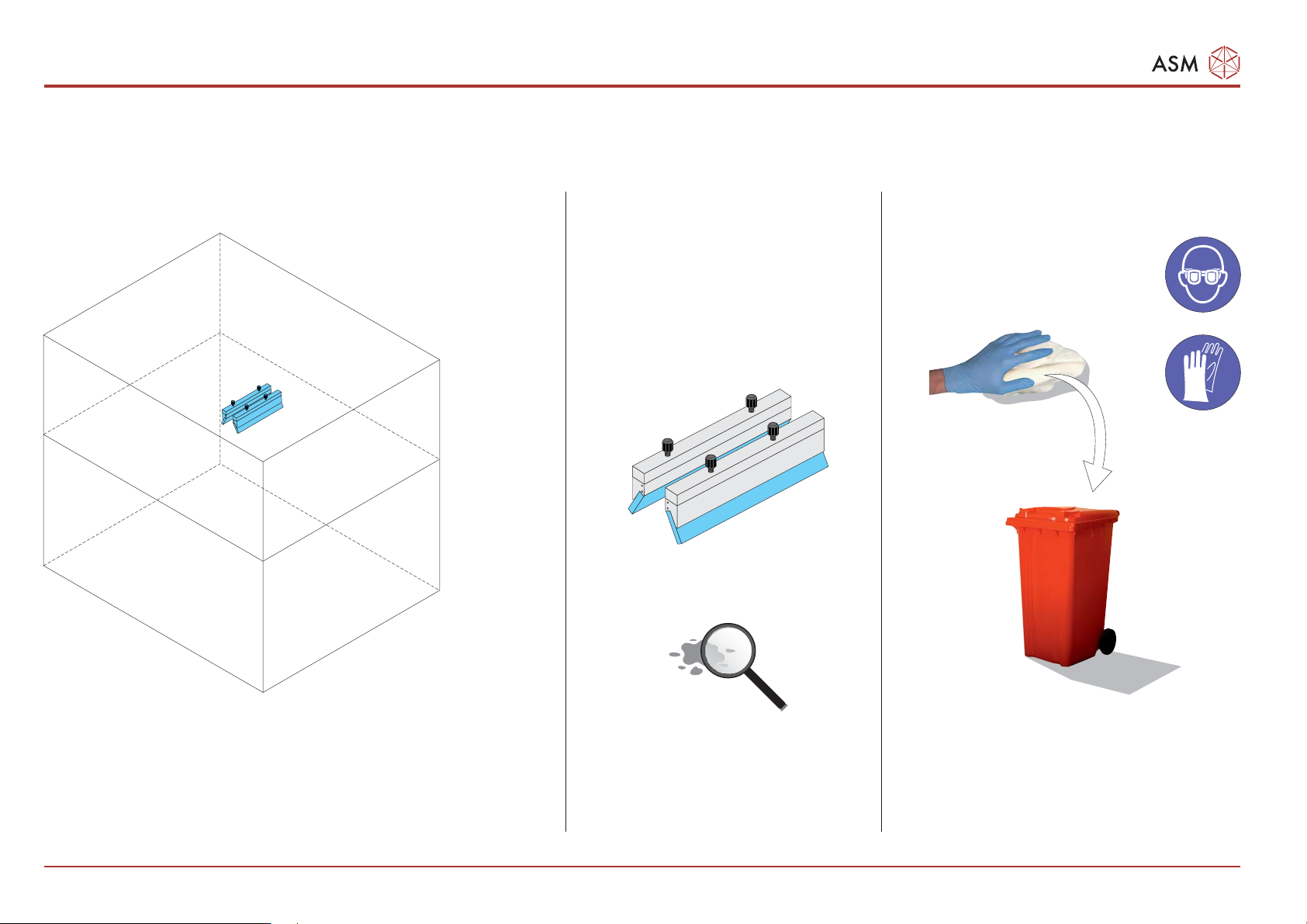 ASM