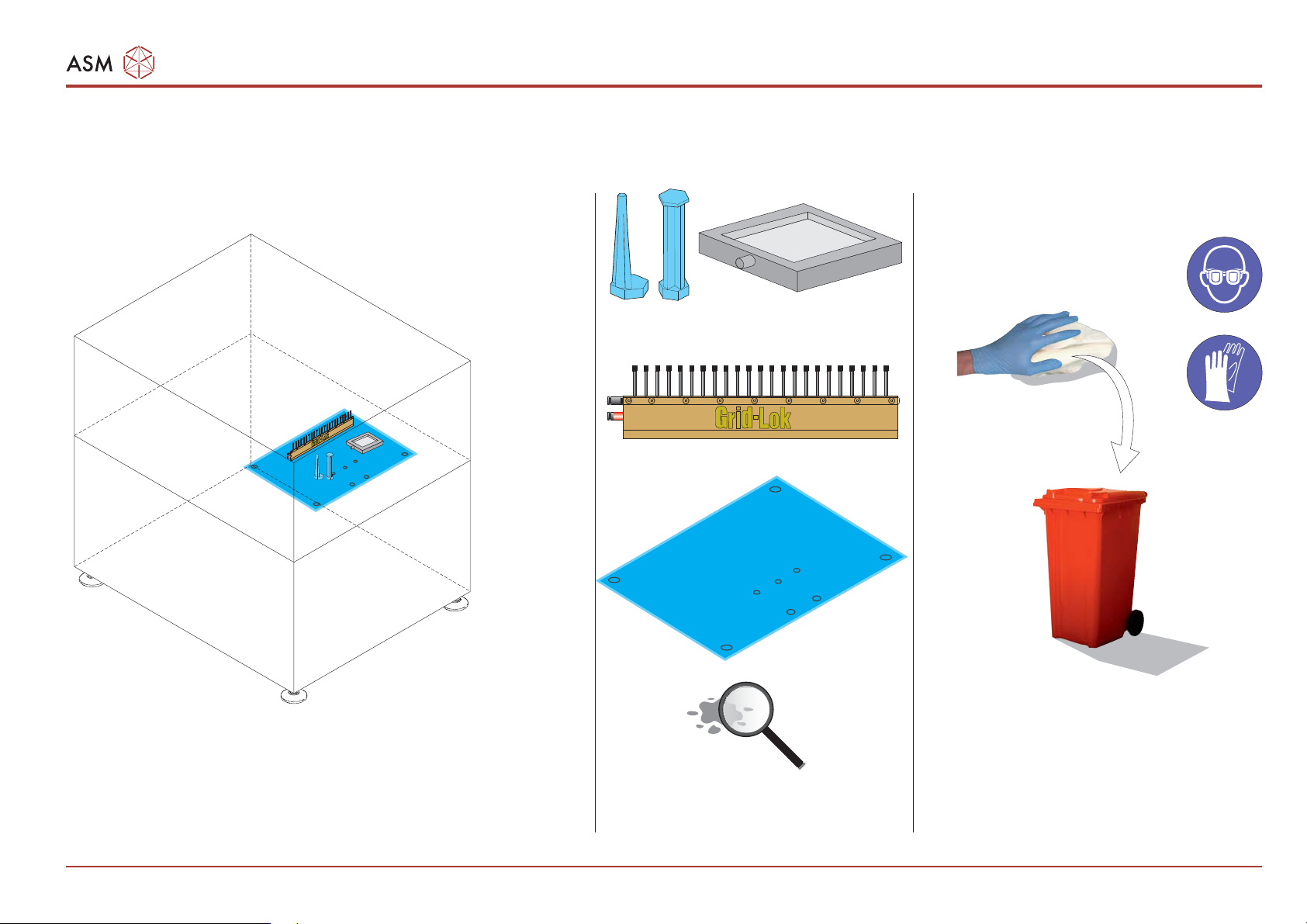 ASM

Grid-Lok