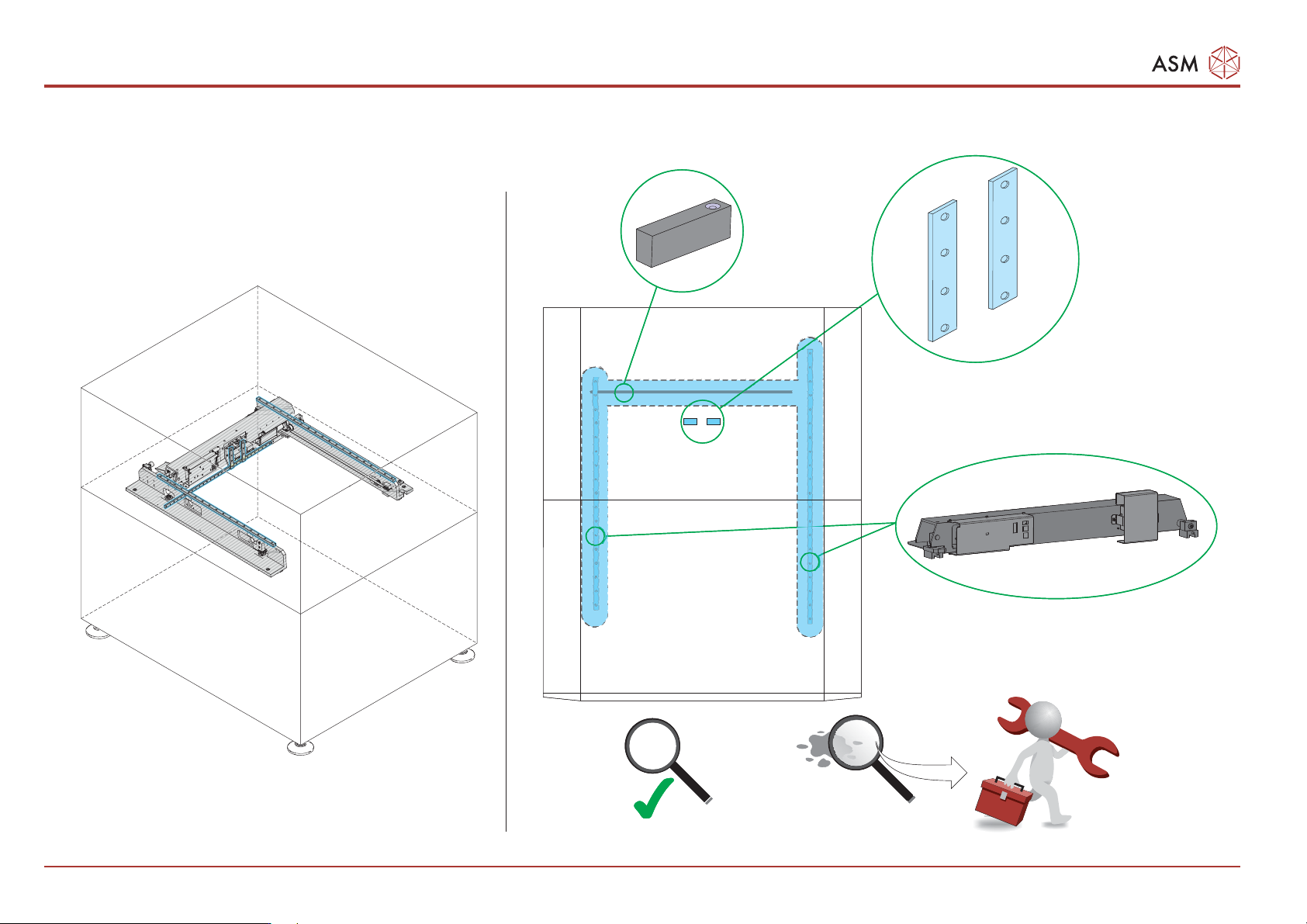 ASM