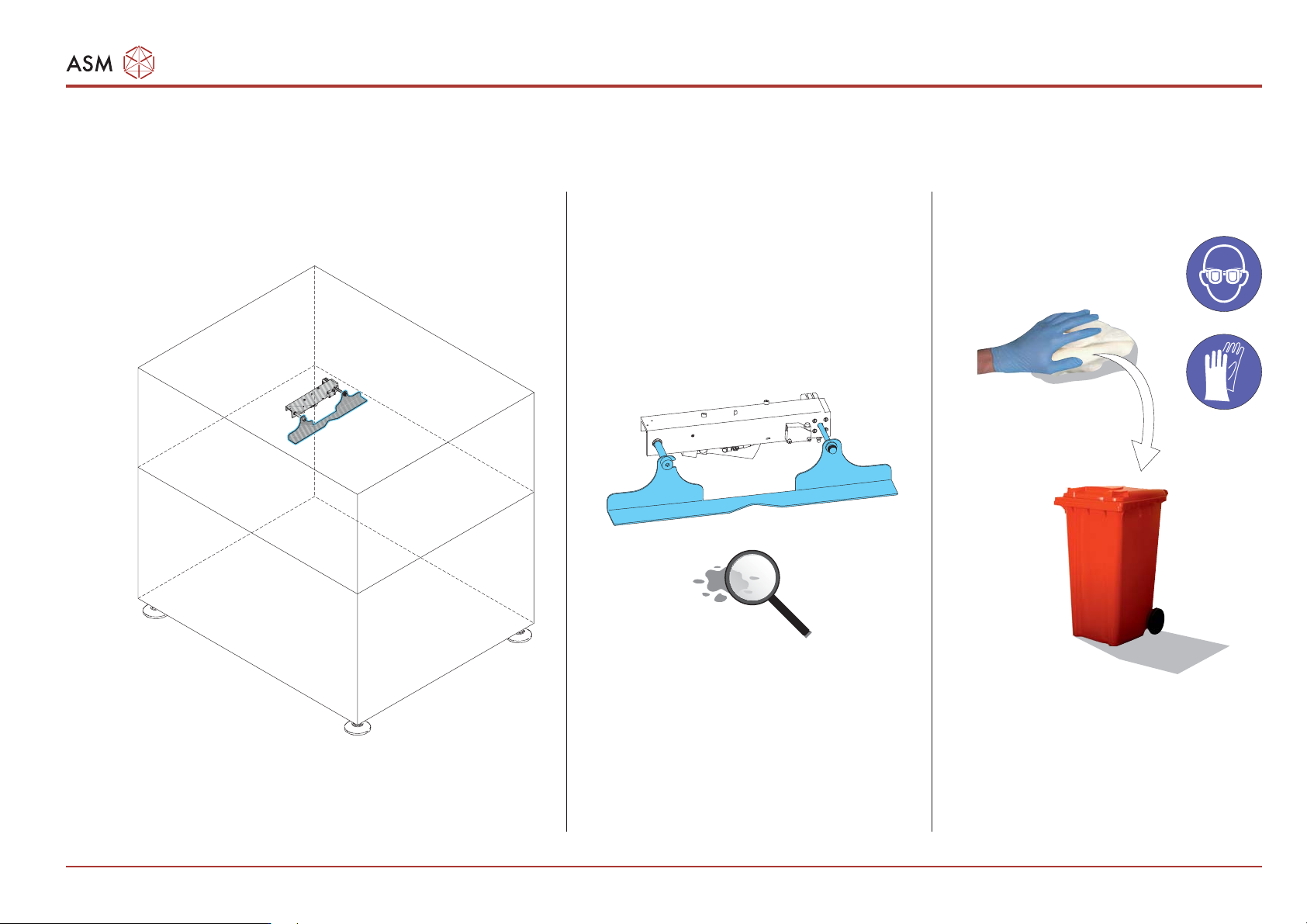 ASM