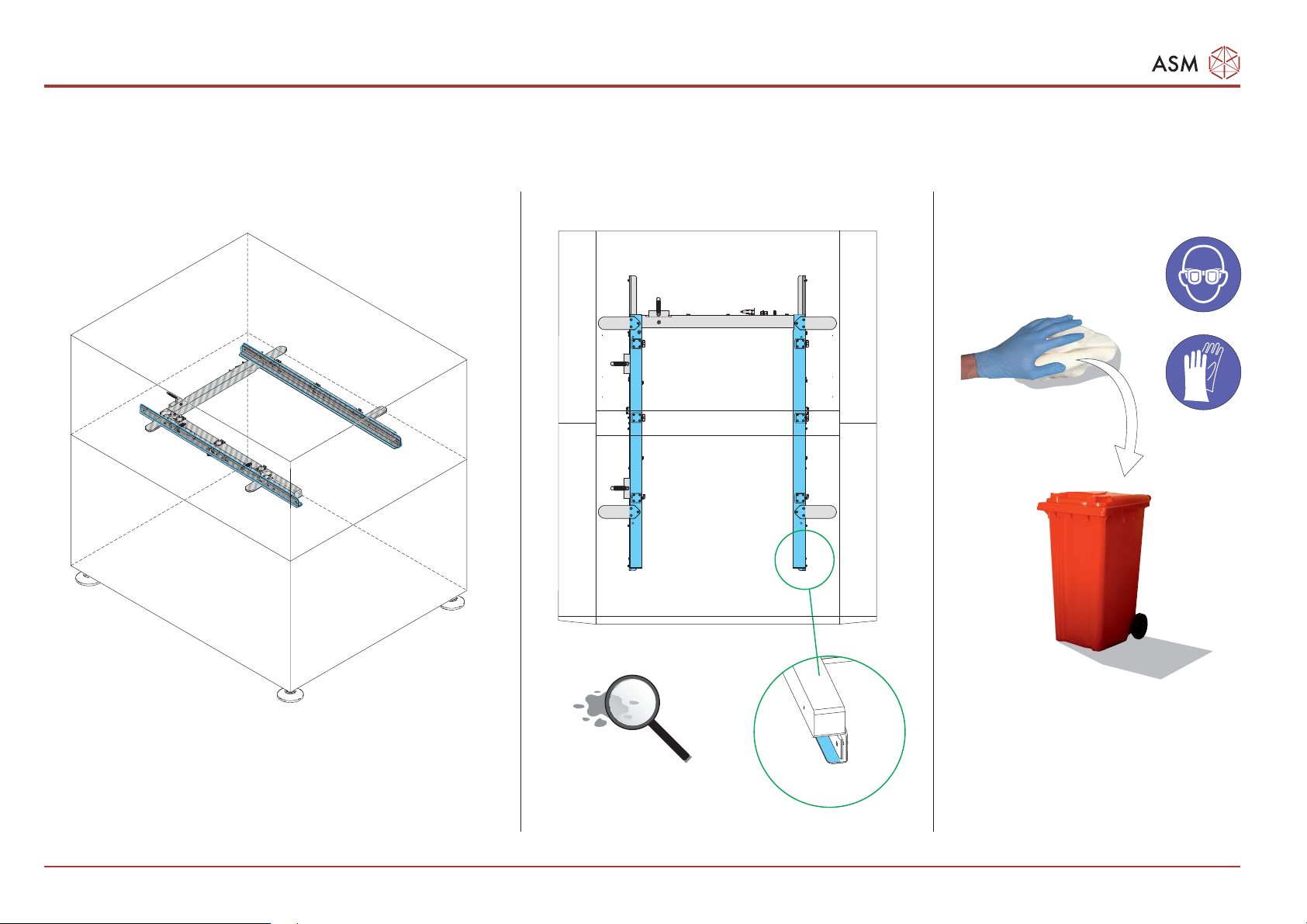 ASM