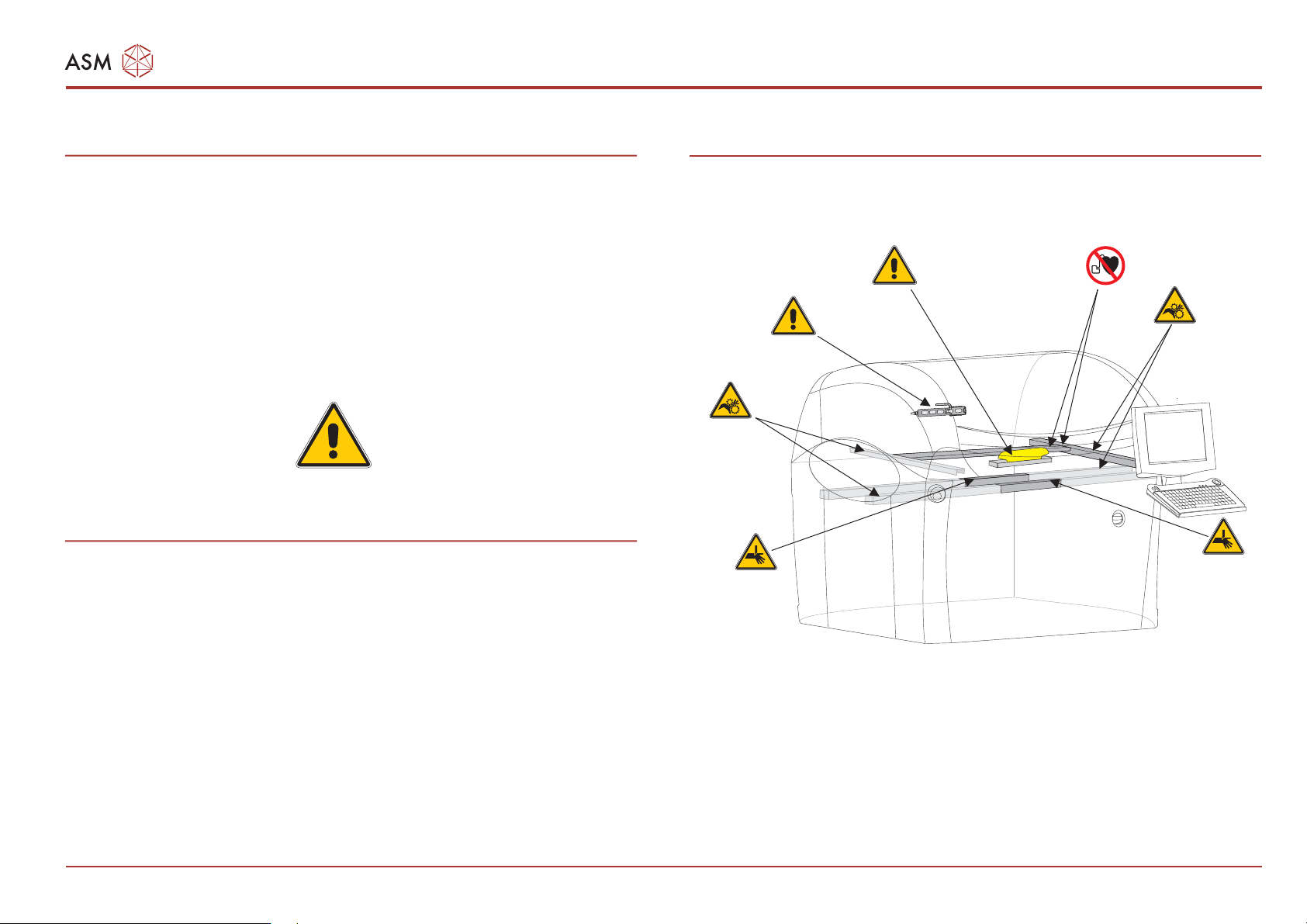 ASM