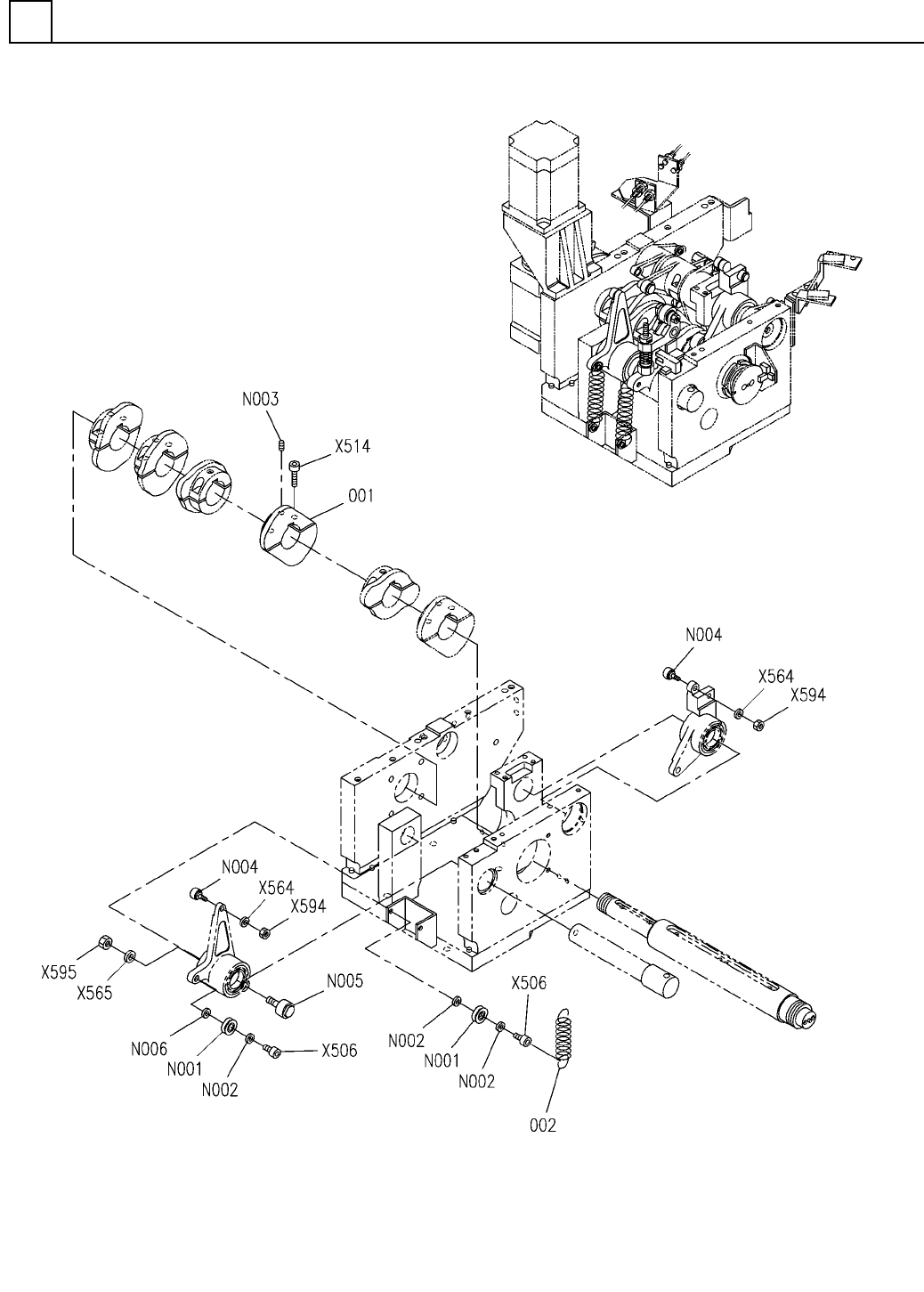 N003
X514
001
N004
X564
X594
N004
X564
X594
X595
X565
N005
N006
N001
N002
X506
N002
N001
N002
X506
002