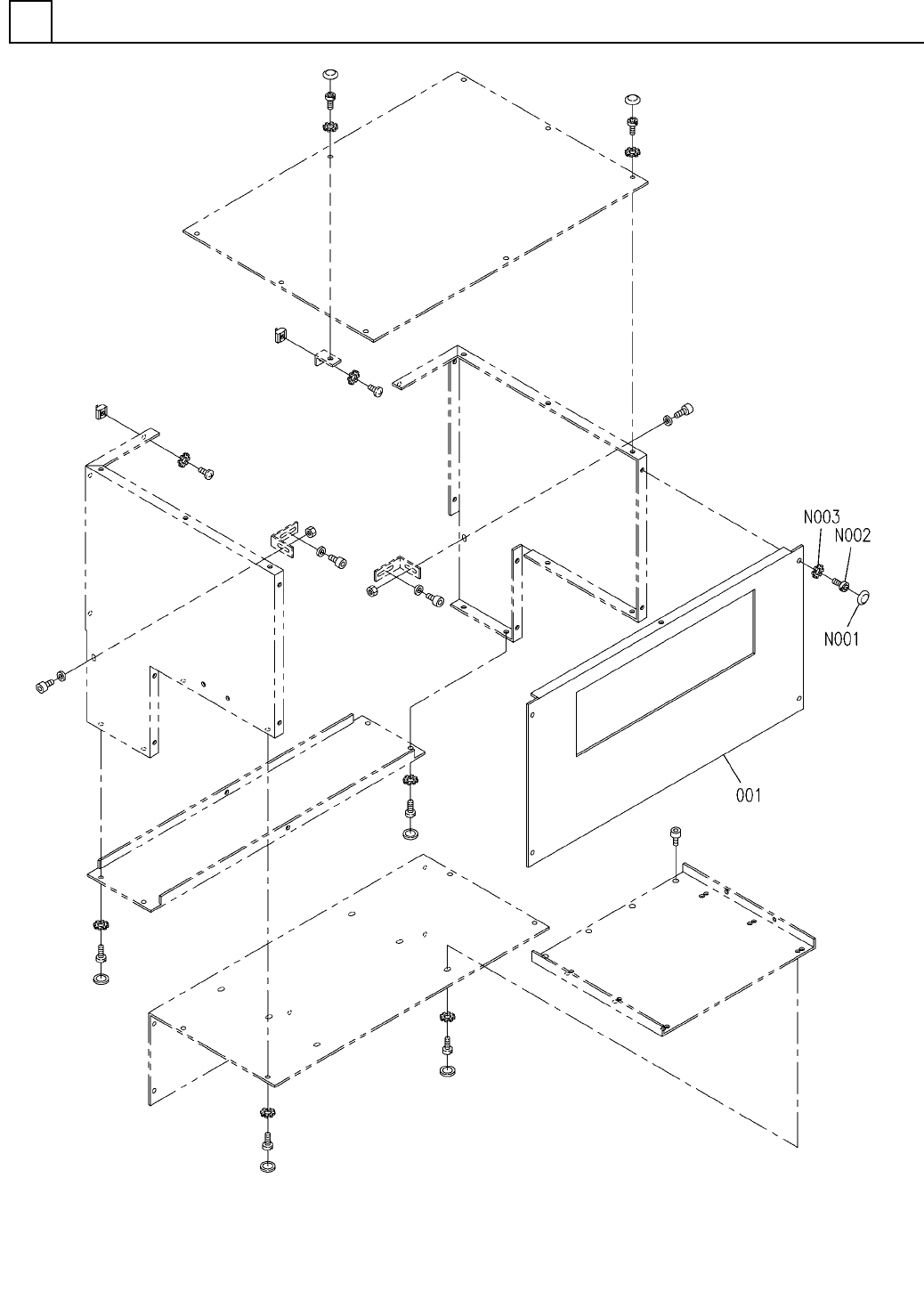 N003
N002
N001
001