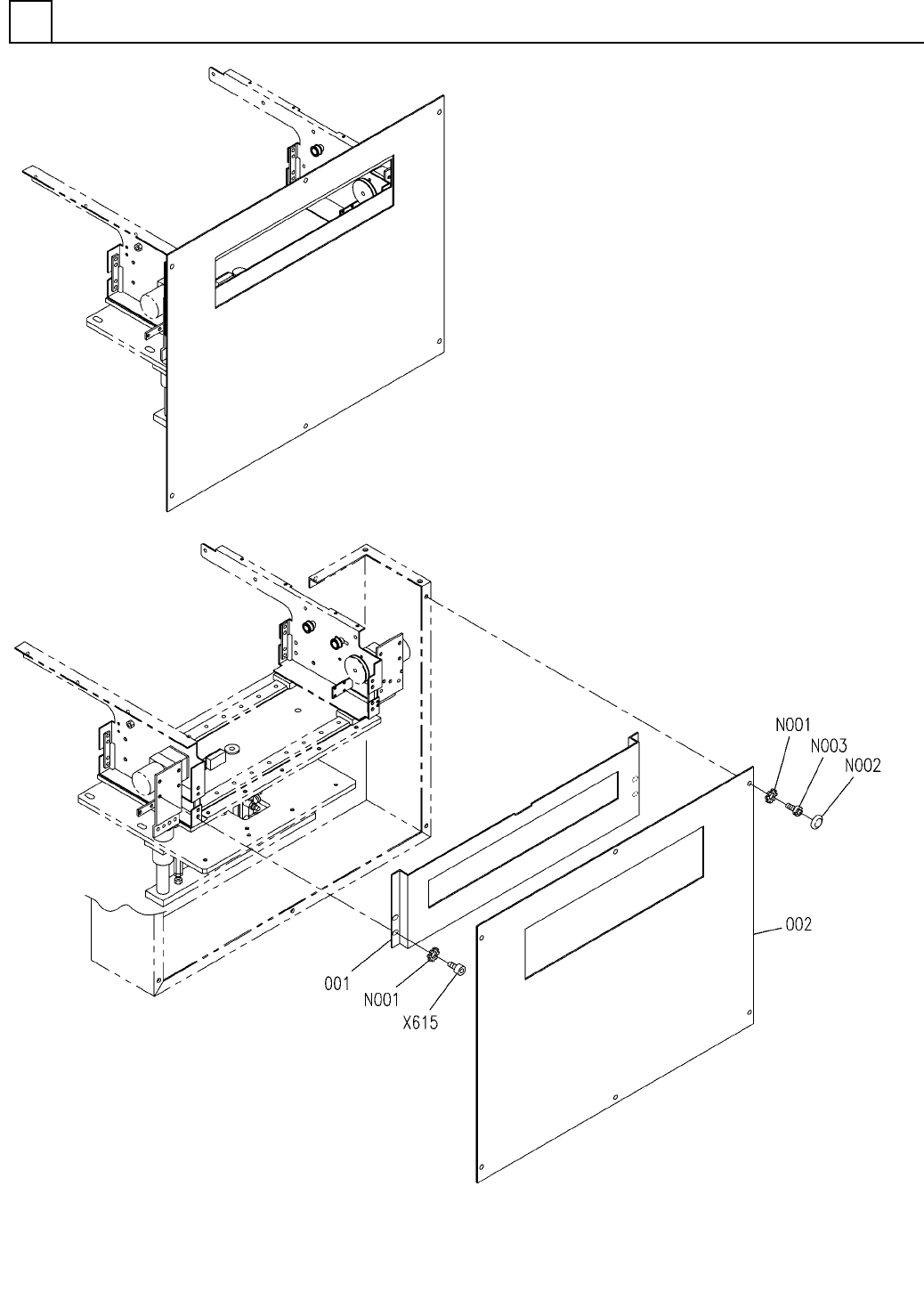 N001
N003
N002
002
001
N001
X615