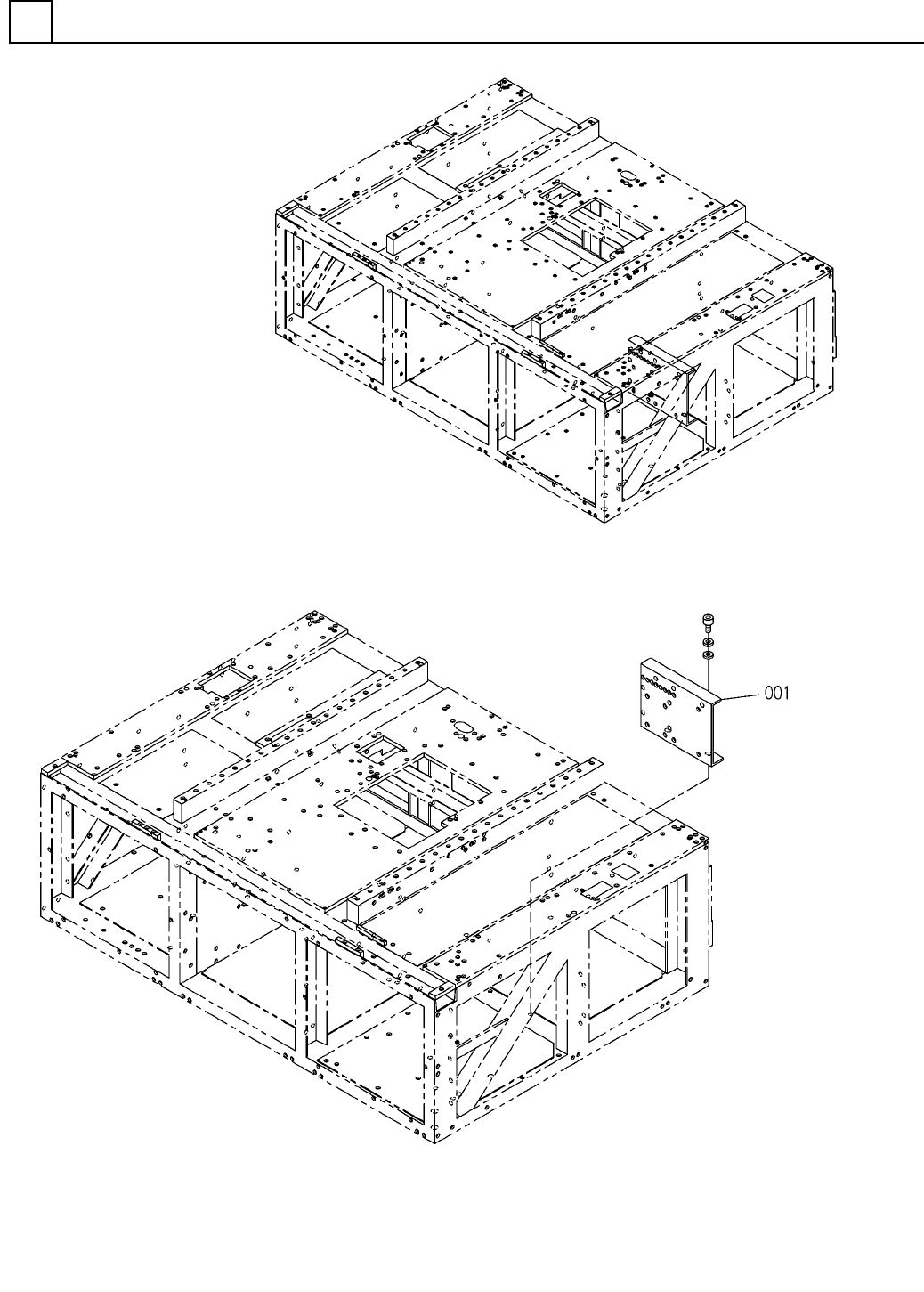 001