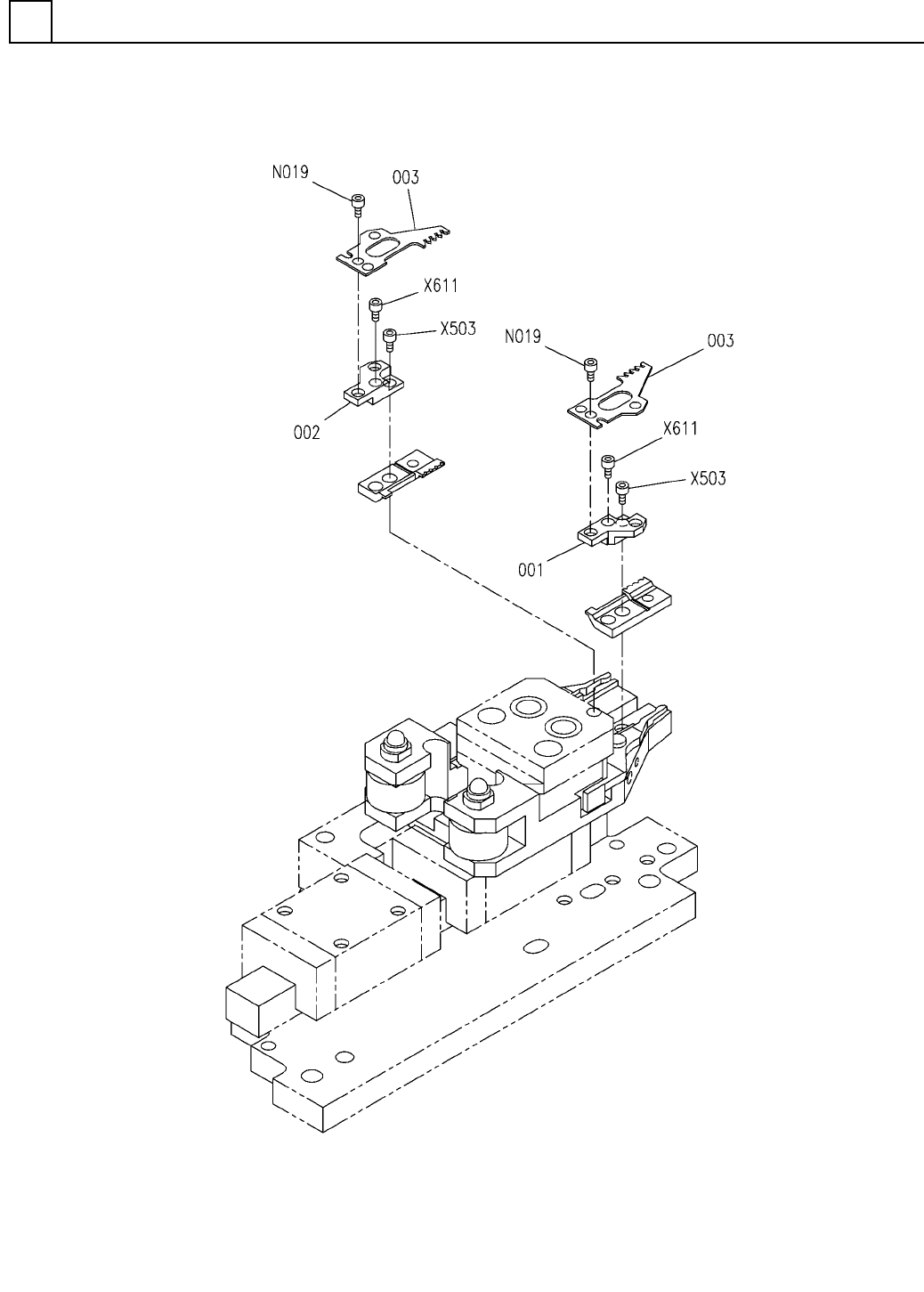 N019
003
X611
X503
002
N019
003
X611
X503
001