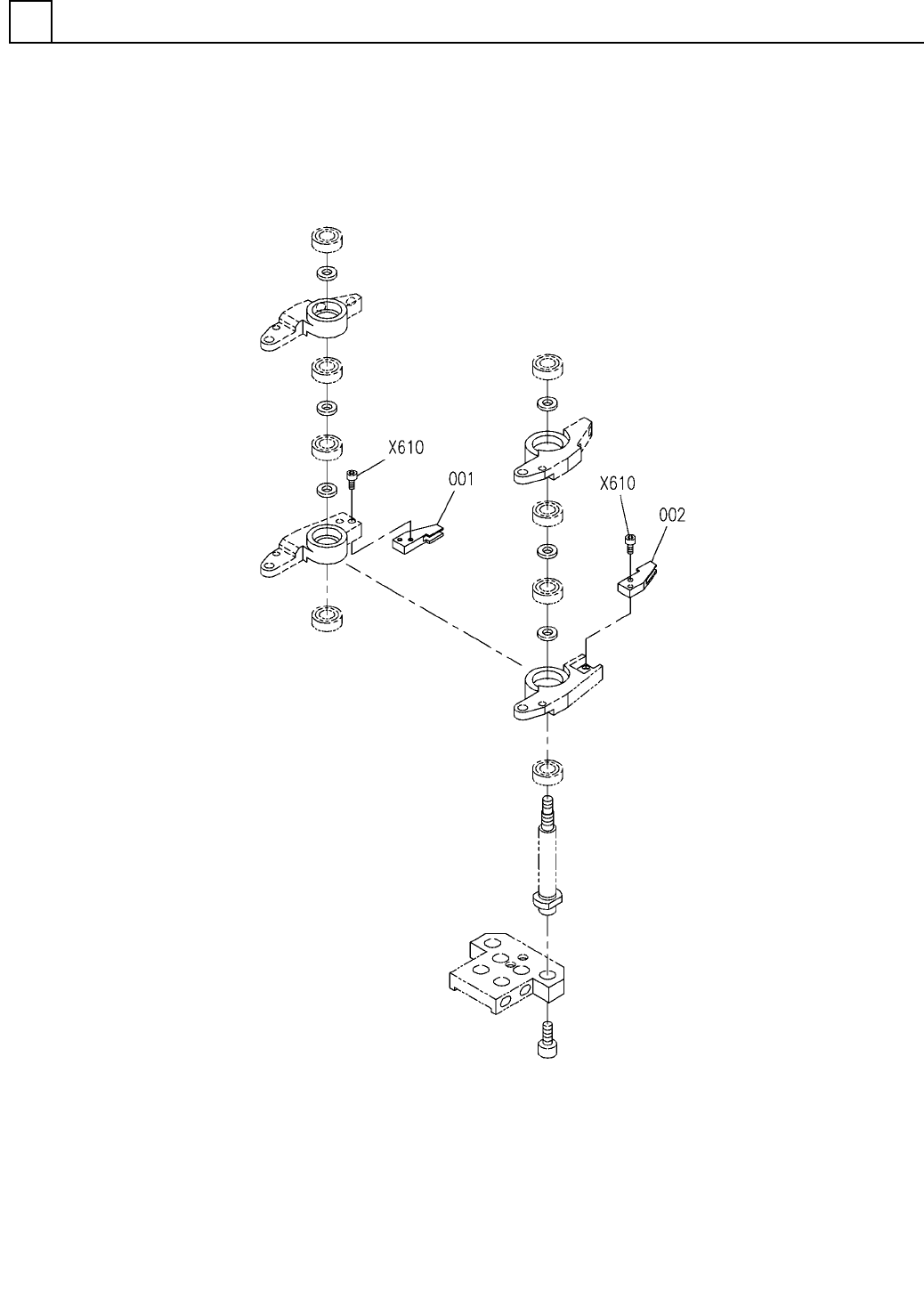 X610

001

X610

002