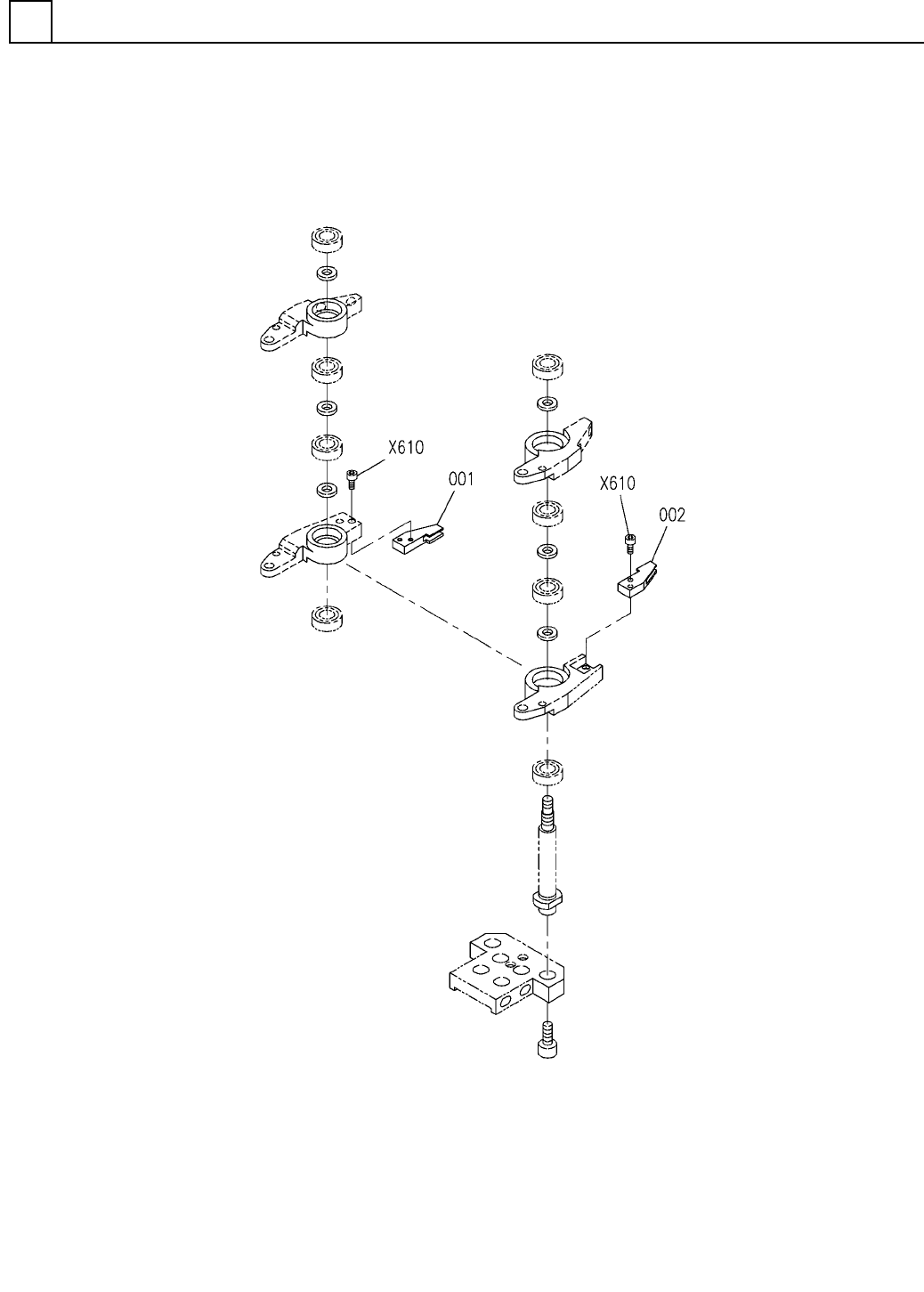 X610
001
X610
002