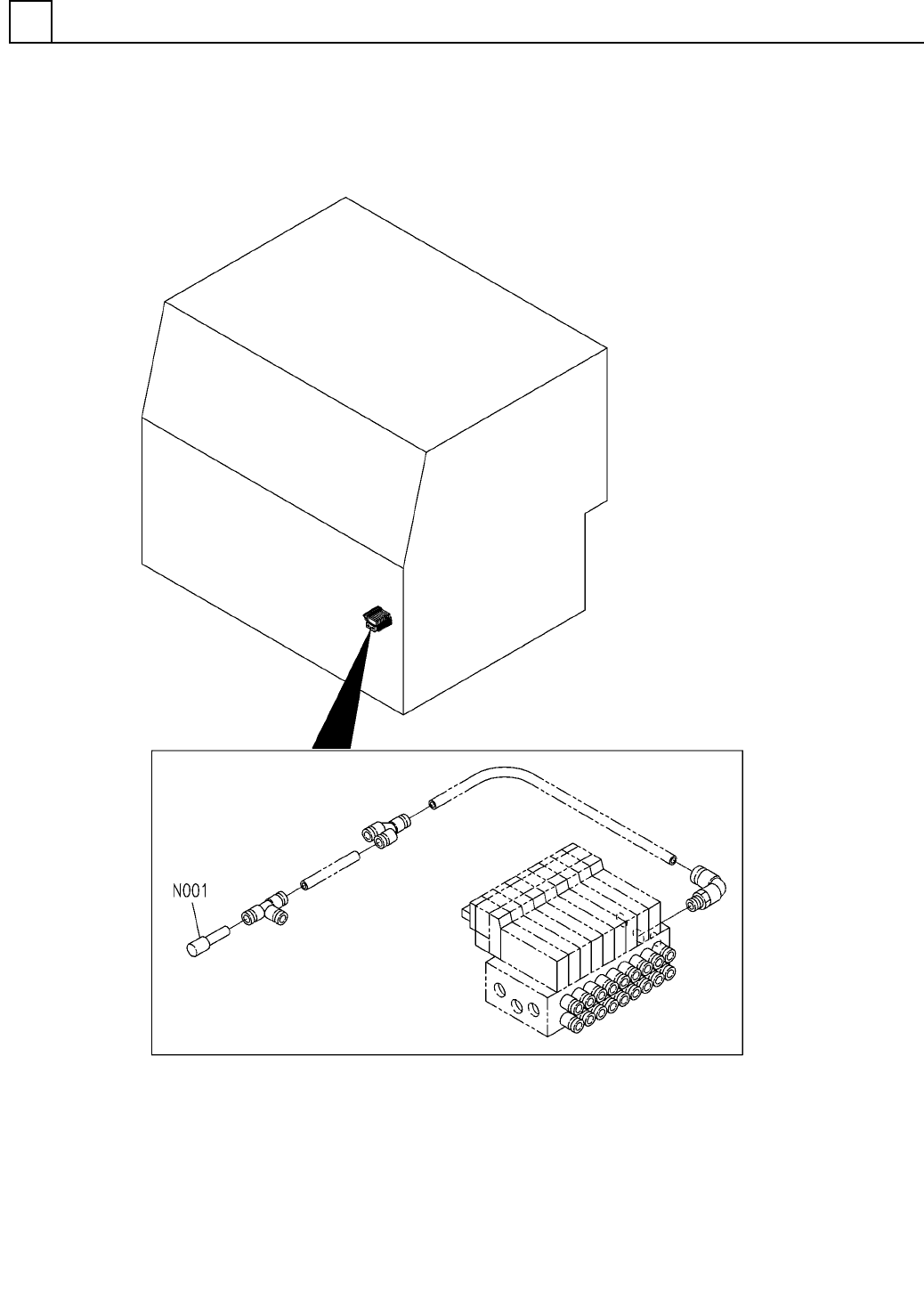 N001