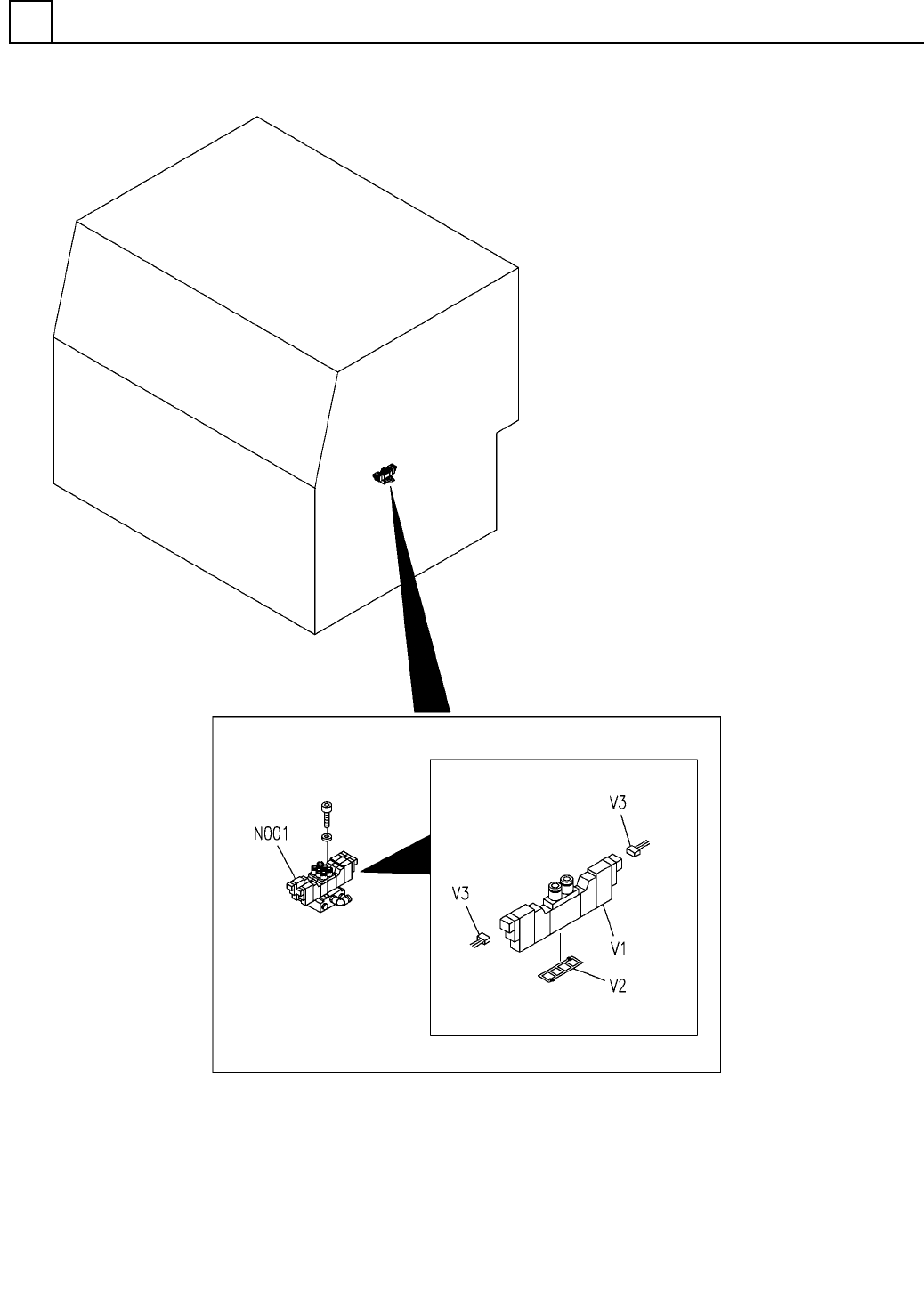 N001

V3

V3

V1

V2