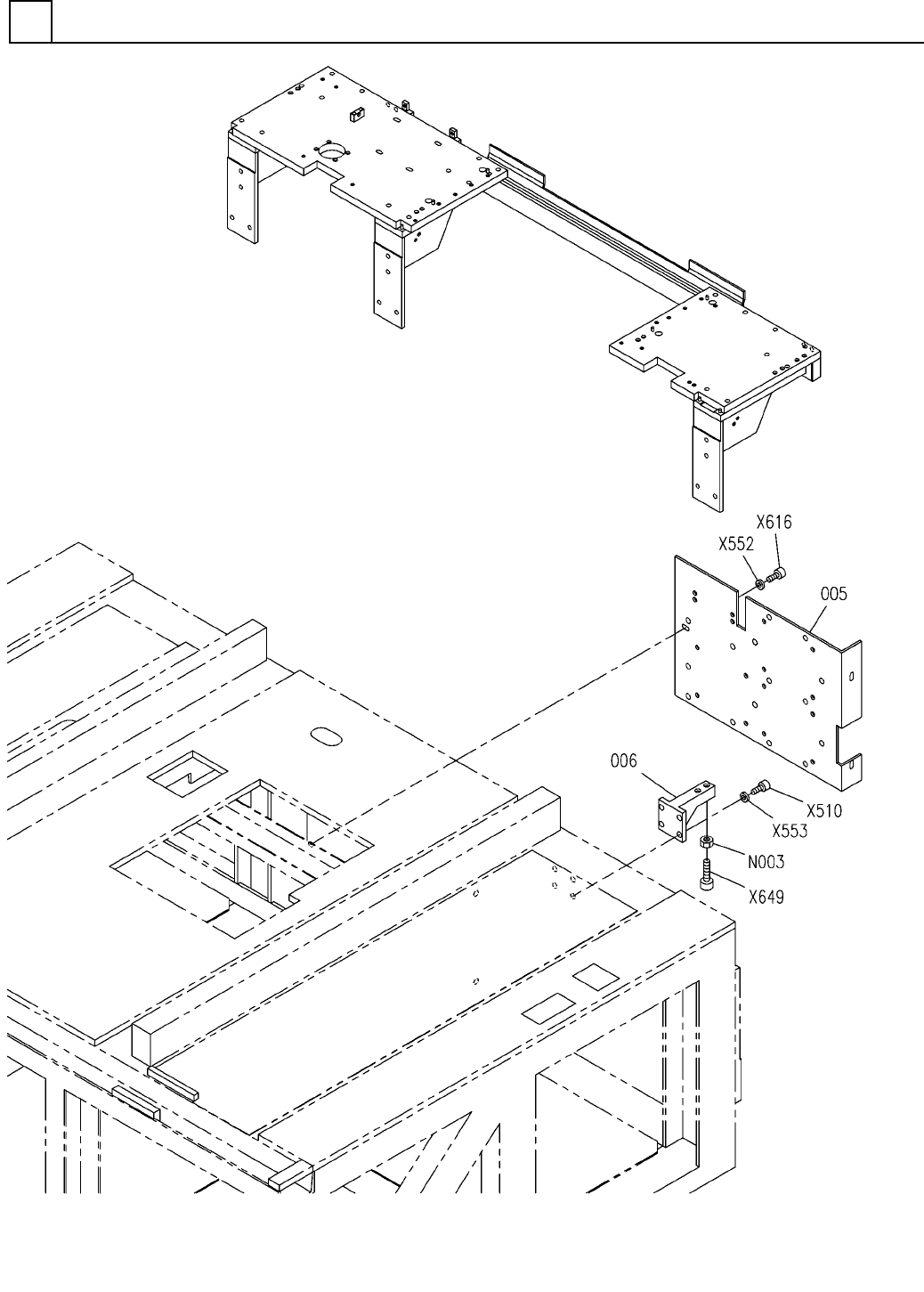 X616
X552
005
006
X510
X553
N003
X649