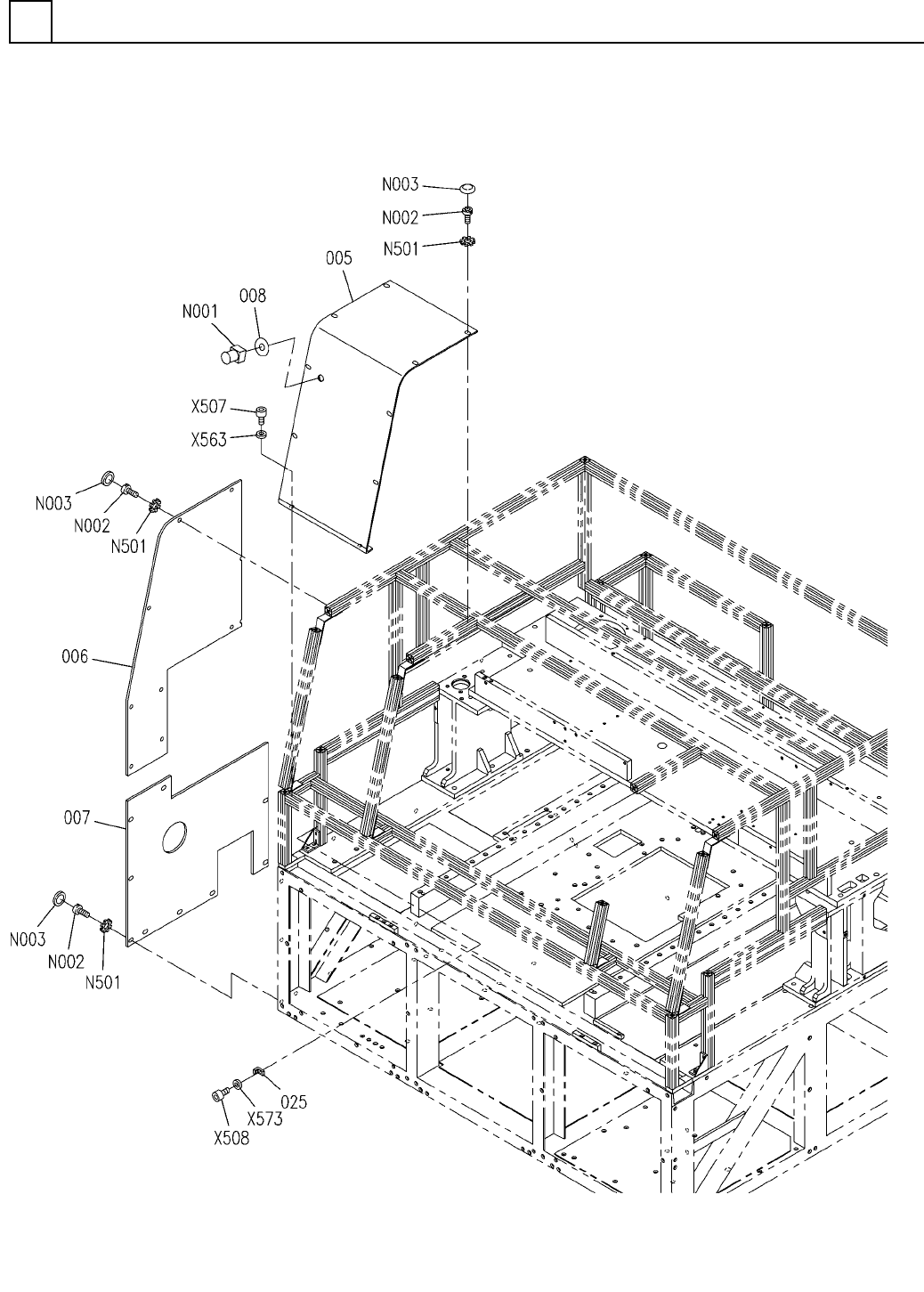 N003
N002
N501
005
N001
008
X507
X563
N003
N002
N501
006
007
N003
N002
N501
025
X573
X508