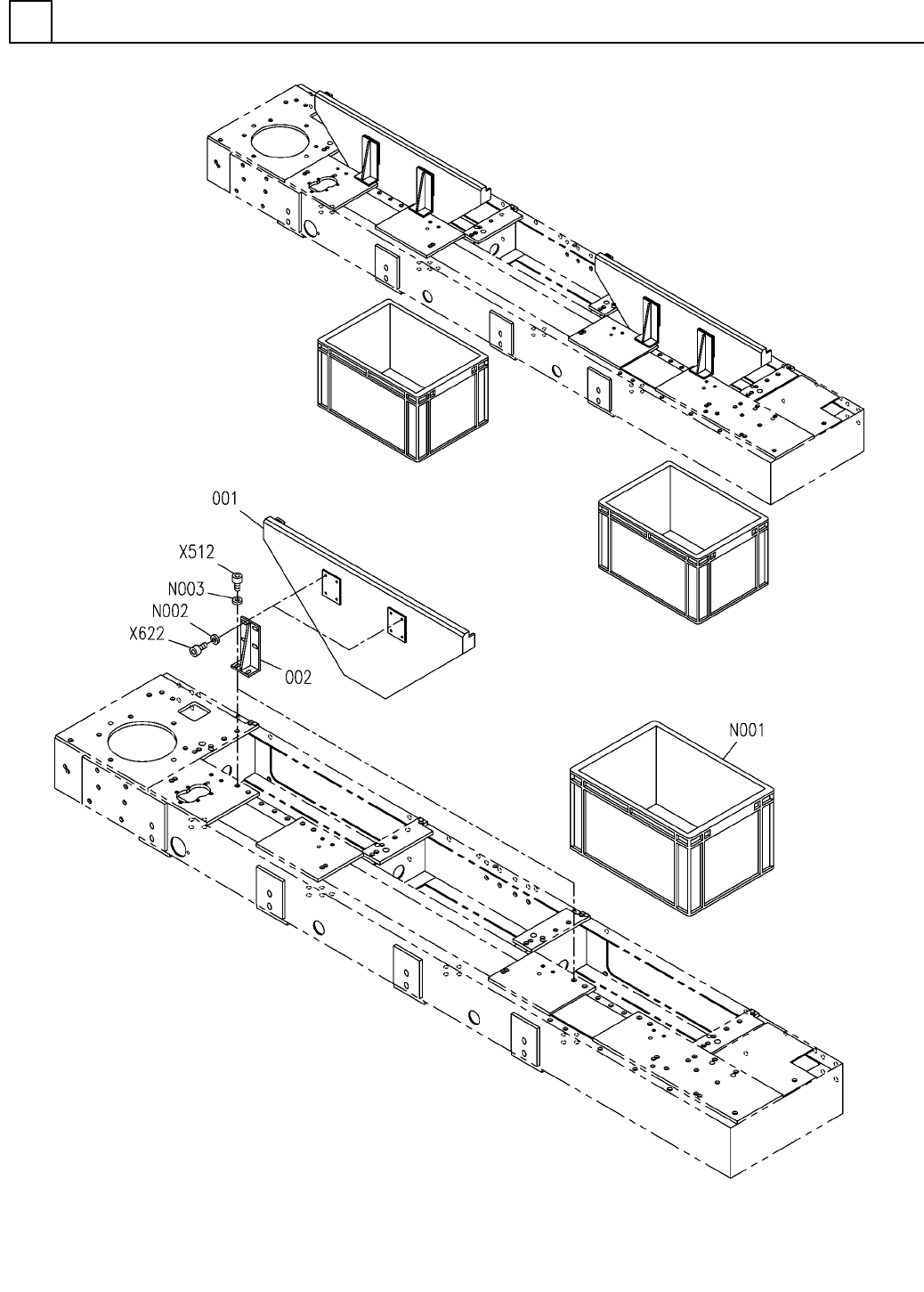 001
X512
N003
N002
X622
002
N001