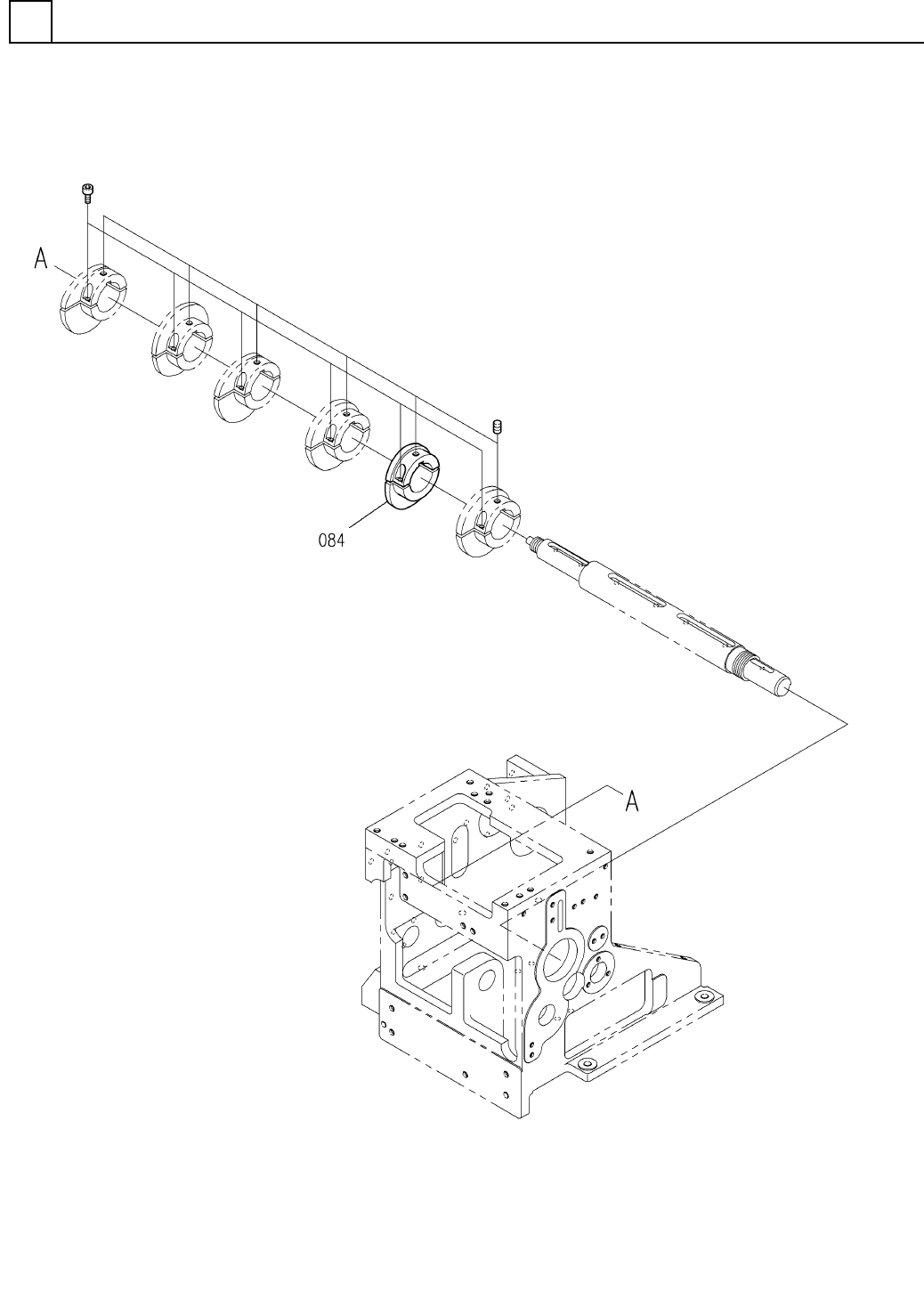 A

084

A