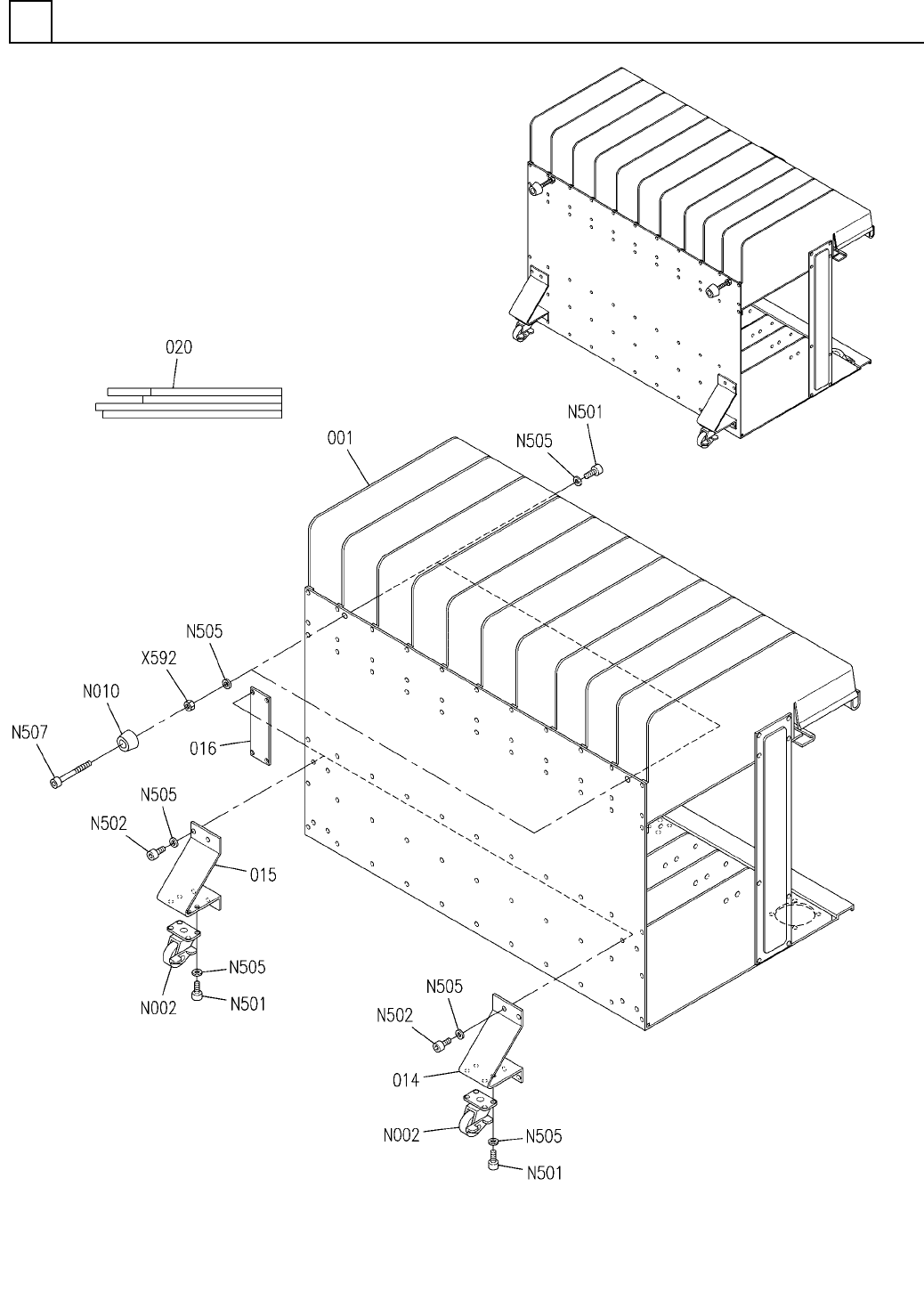 020

N501
N505
001

N505
X592
N010
N507
016

N505
N502
015

N505
N002
N501

N505
N502
014
N002
N505
N501