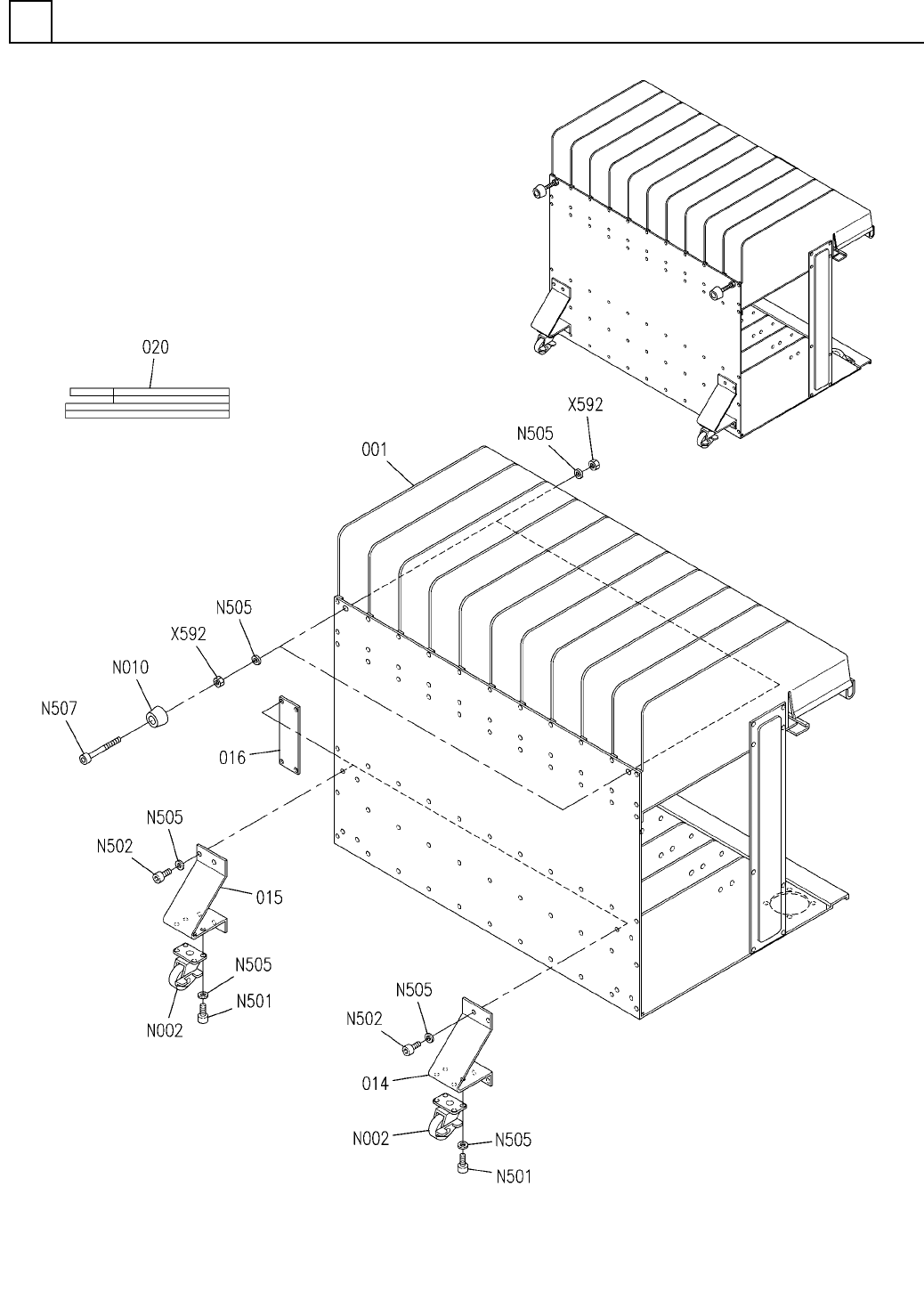 020

X592
N505
001

N505
X592
N010
N507
016

N505
N502
015
N505
N501
N002

N505
N502
014
N002
N505
N501