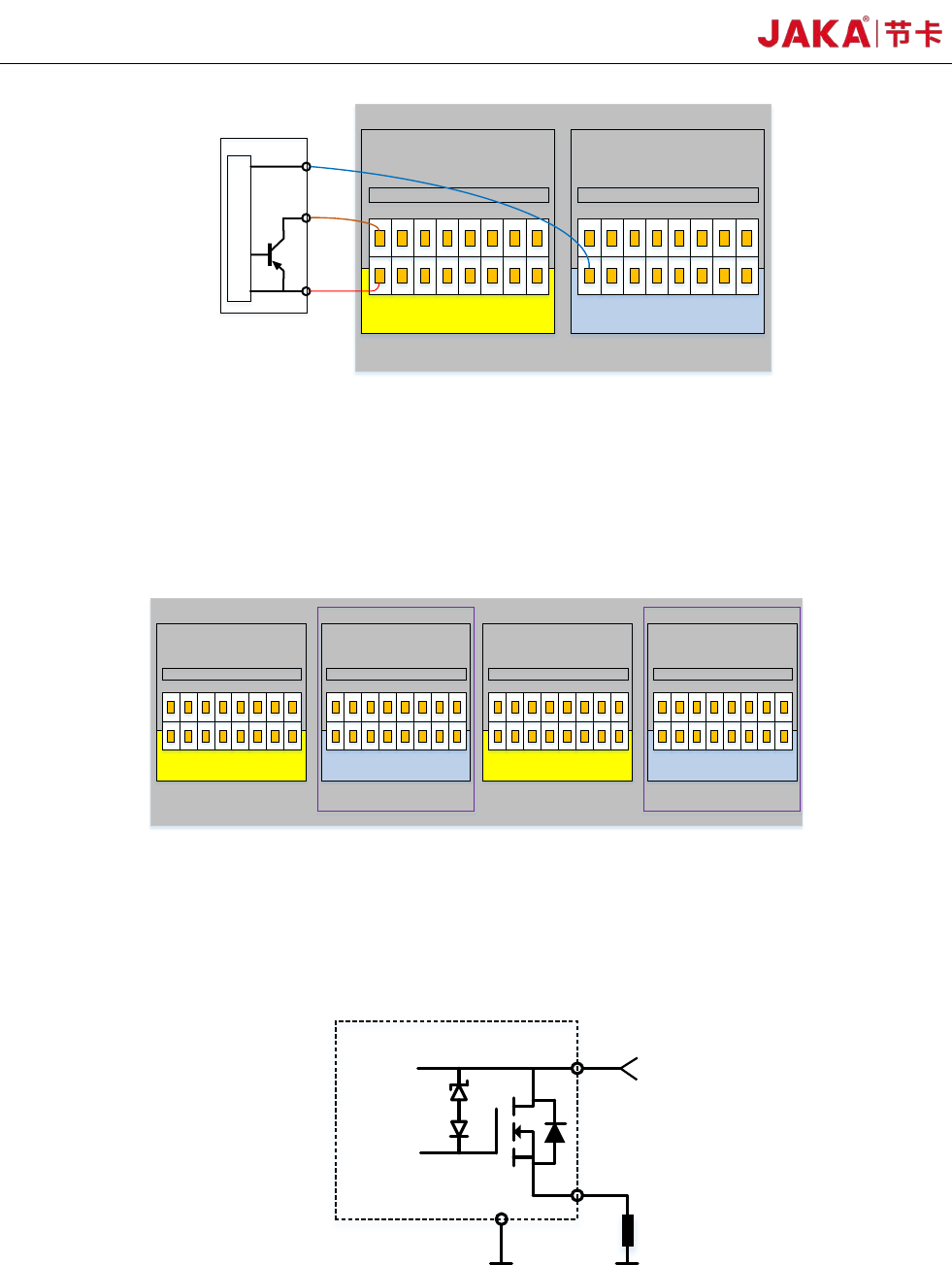 JAKA® 节卡