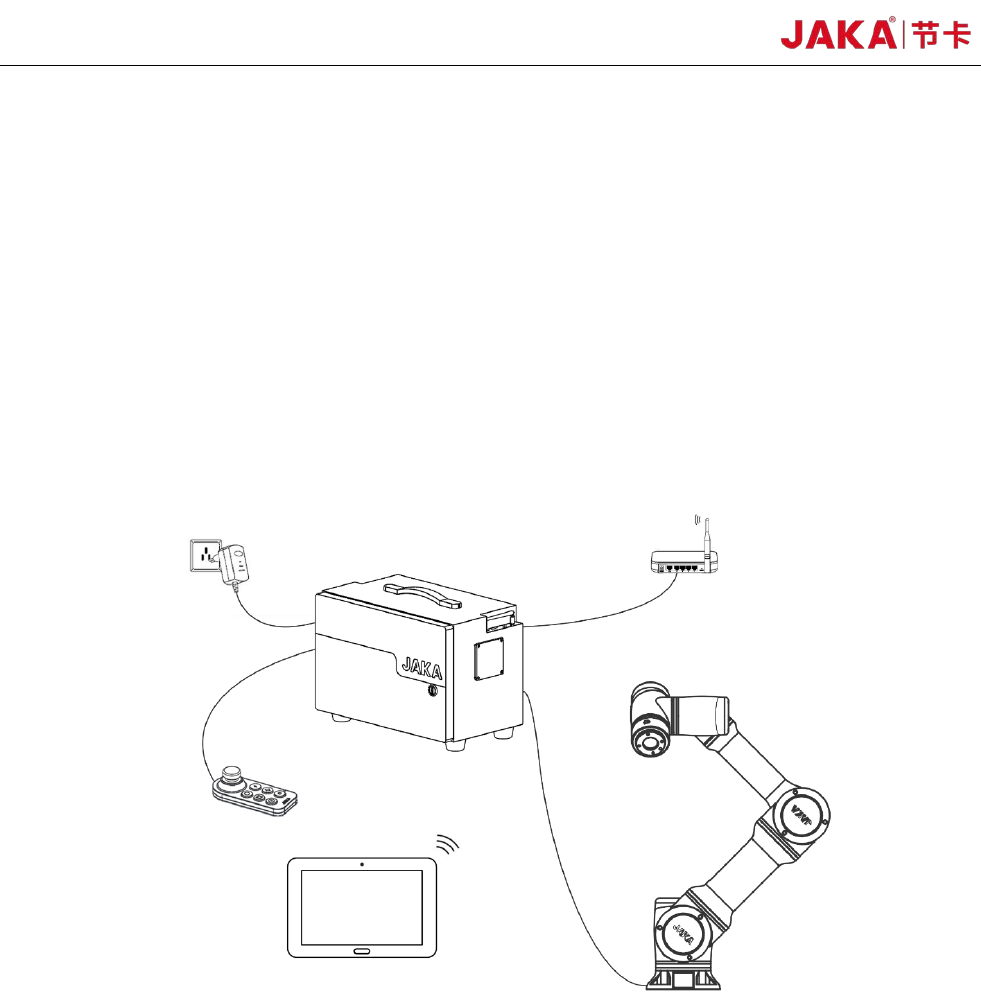 JAKA® 节卡

JAKA

JAKA

JAKA