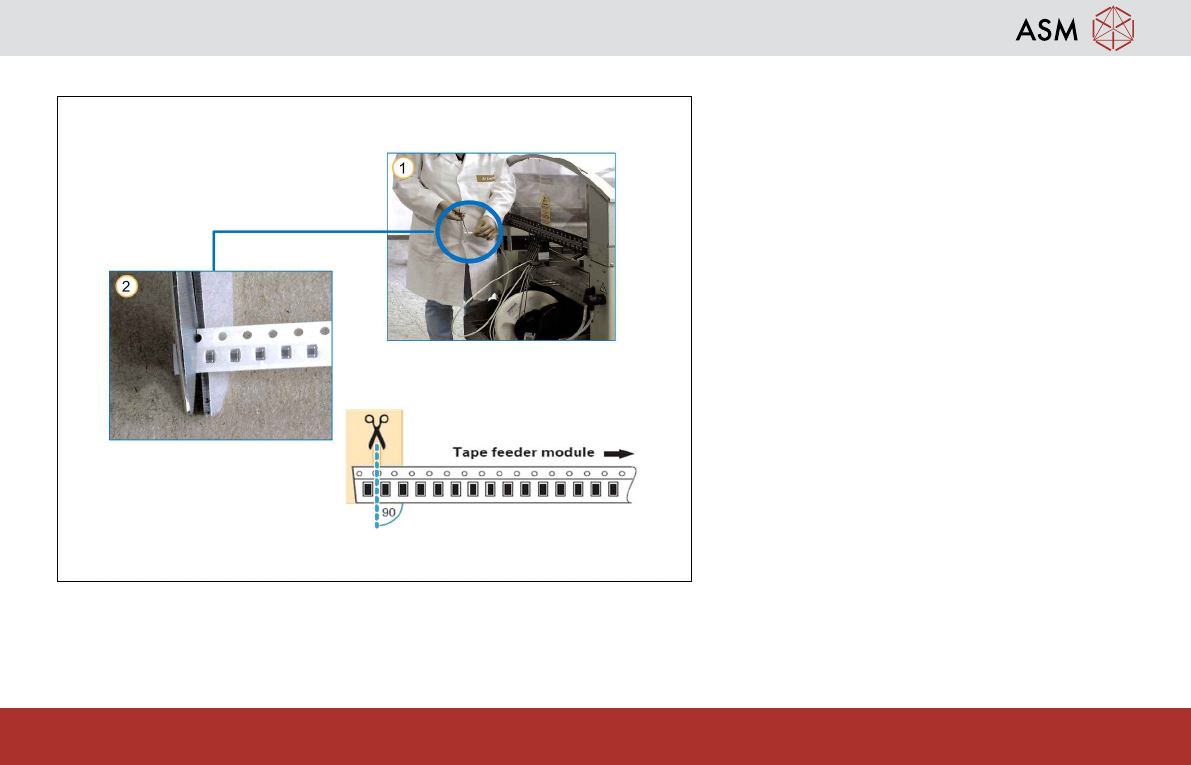 ASM

1

2

Tape feeder module

90