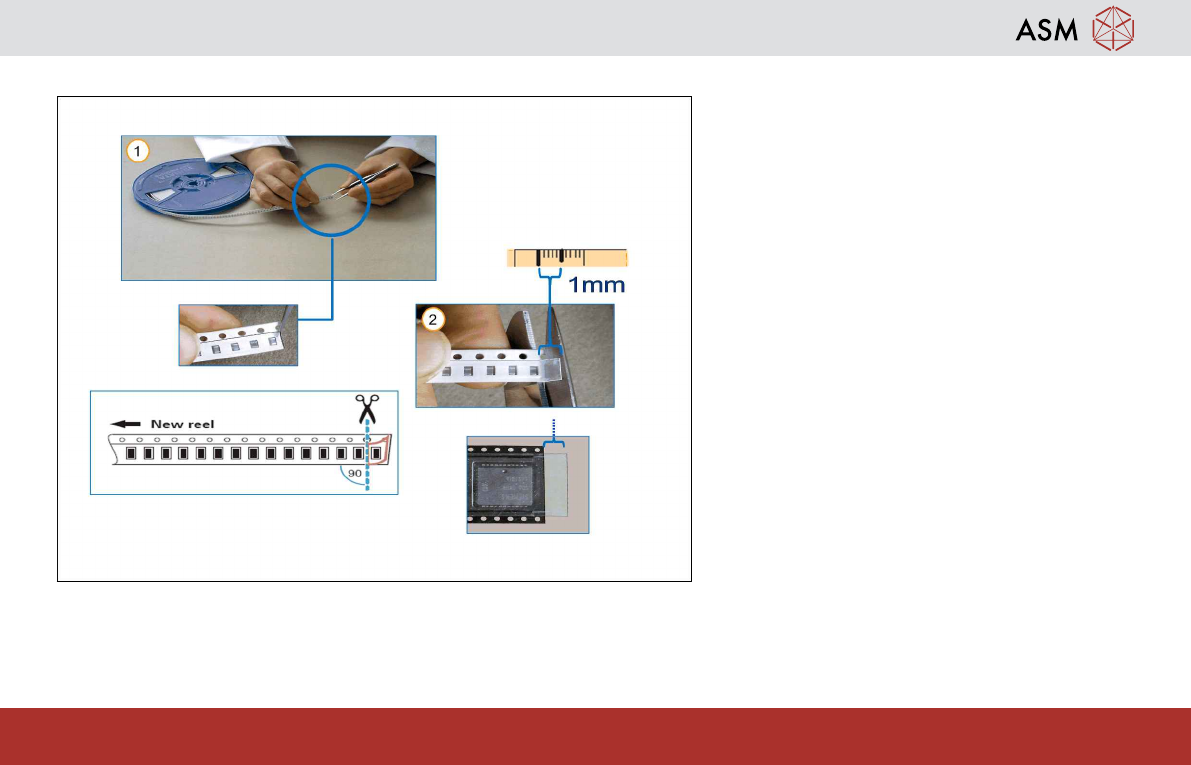 ASM

1

1mm

2

New reel

90