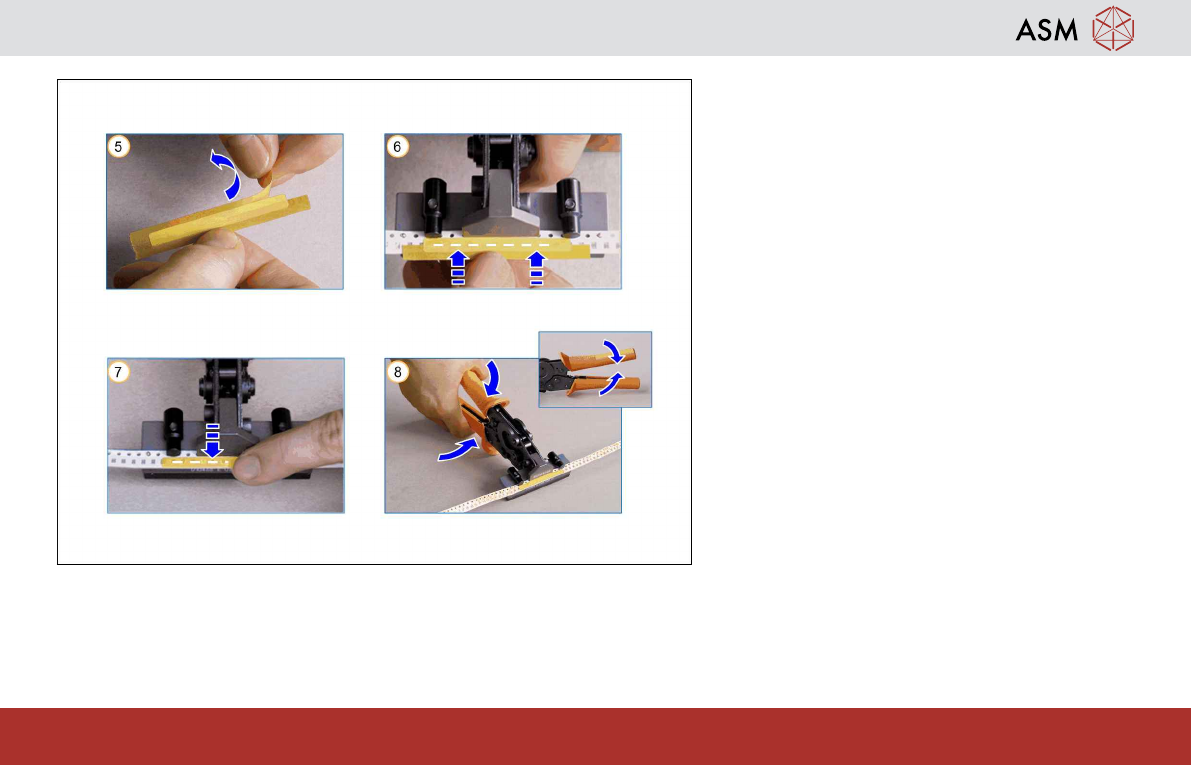 ASM

5

6

7

8