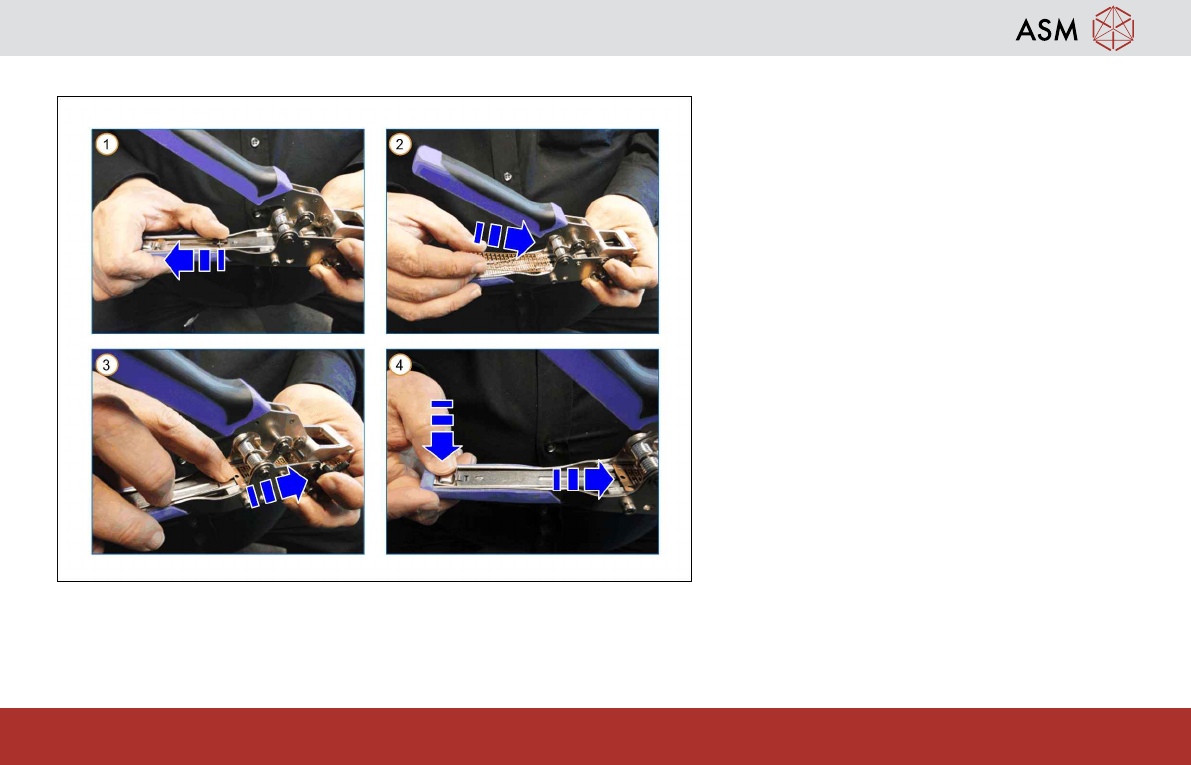 ASM

1

2

3

4